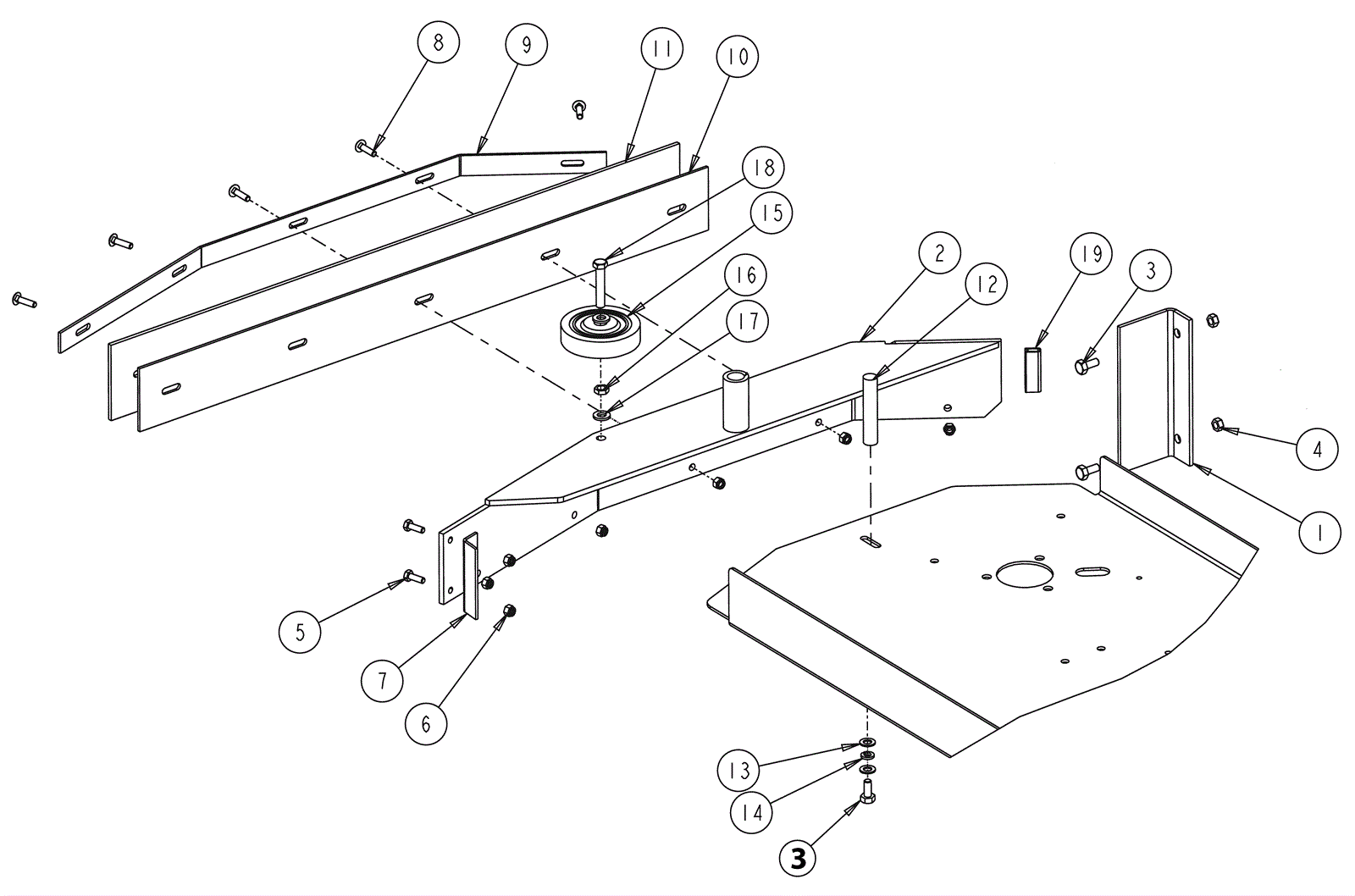 8
9
11
10
18
15
16
17
2
12
19
3
4
1
5
7
6
13
14
3