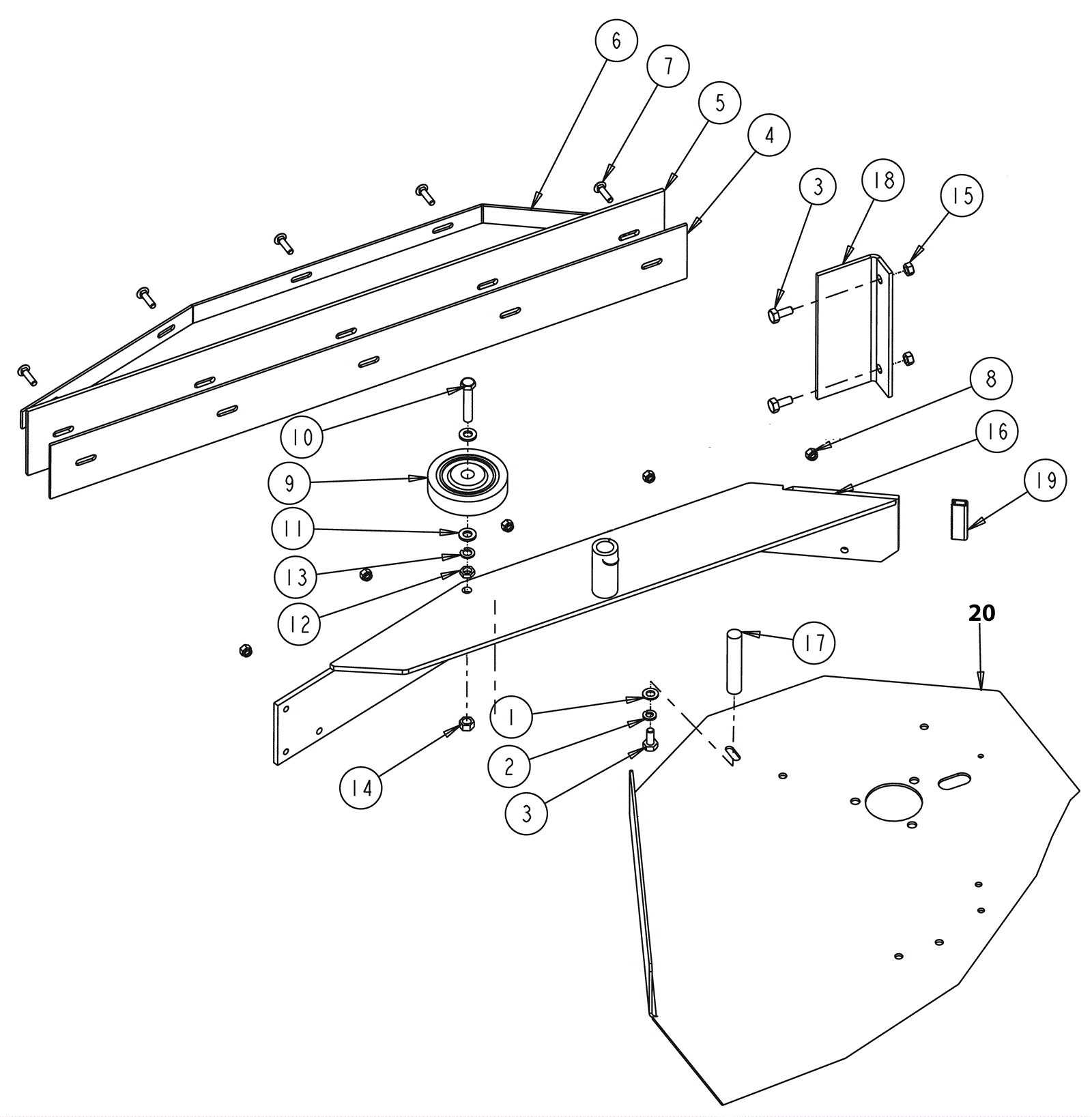 6
7
5
4
3
18
15
8
16
19
10
9
11
13
12
20
17
1
2
3
14