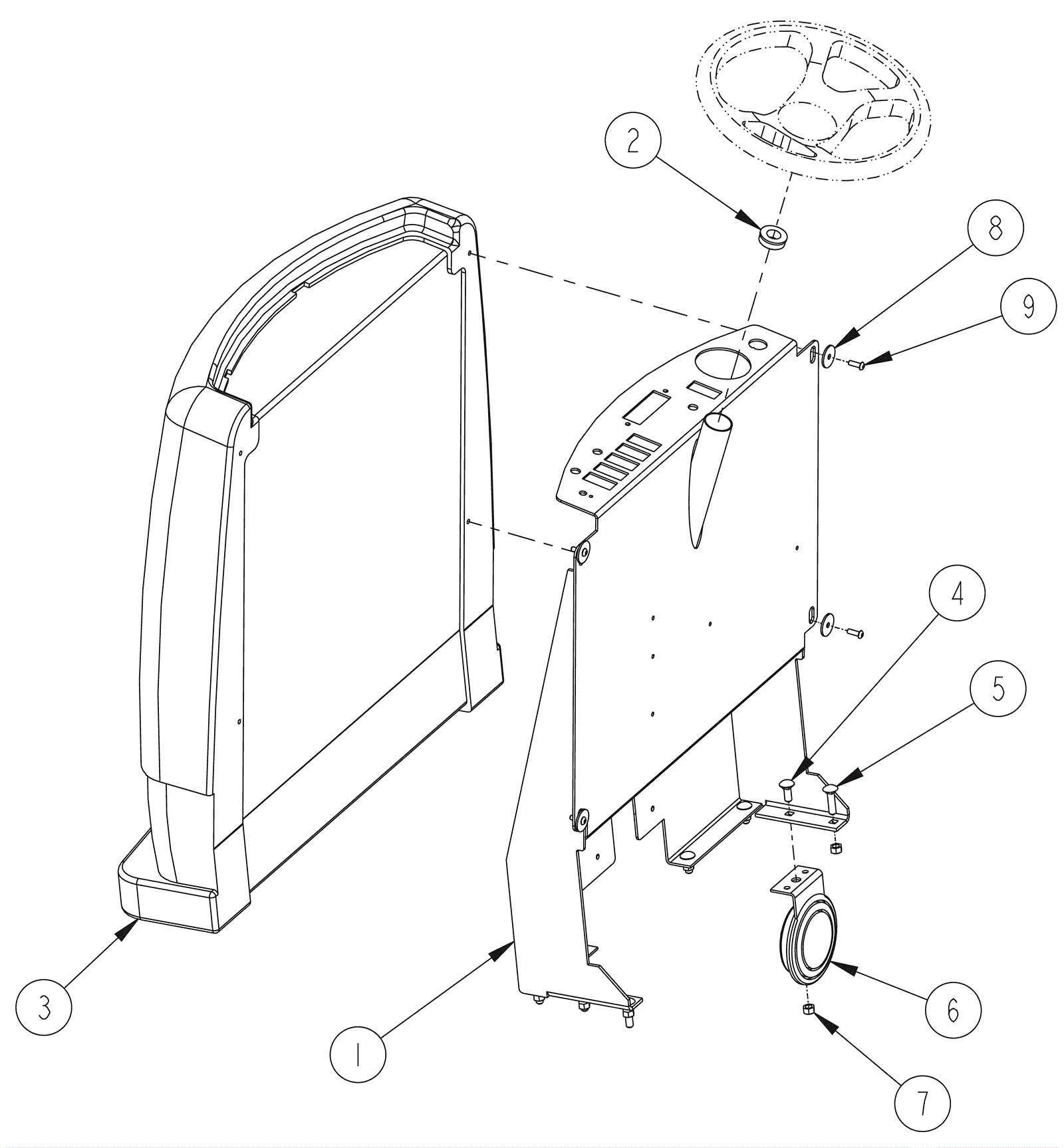 2
8
9
4
5
3
1
6
7