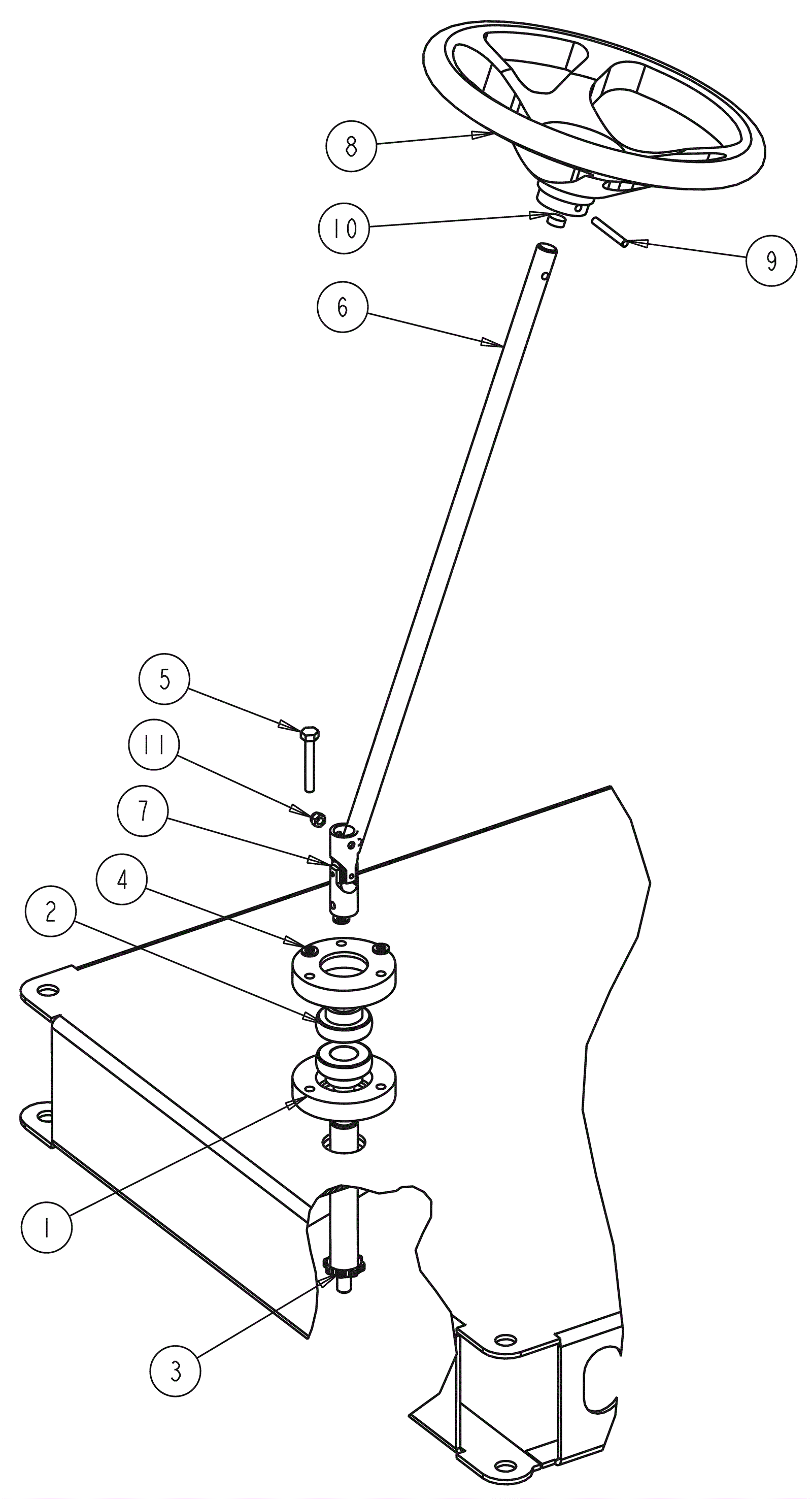 8
10
9
6
5
11
7
4
2
1
3