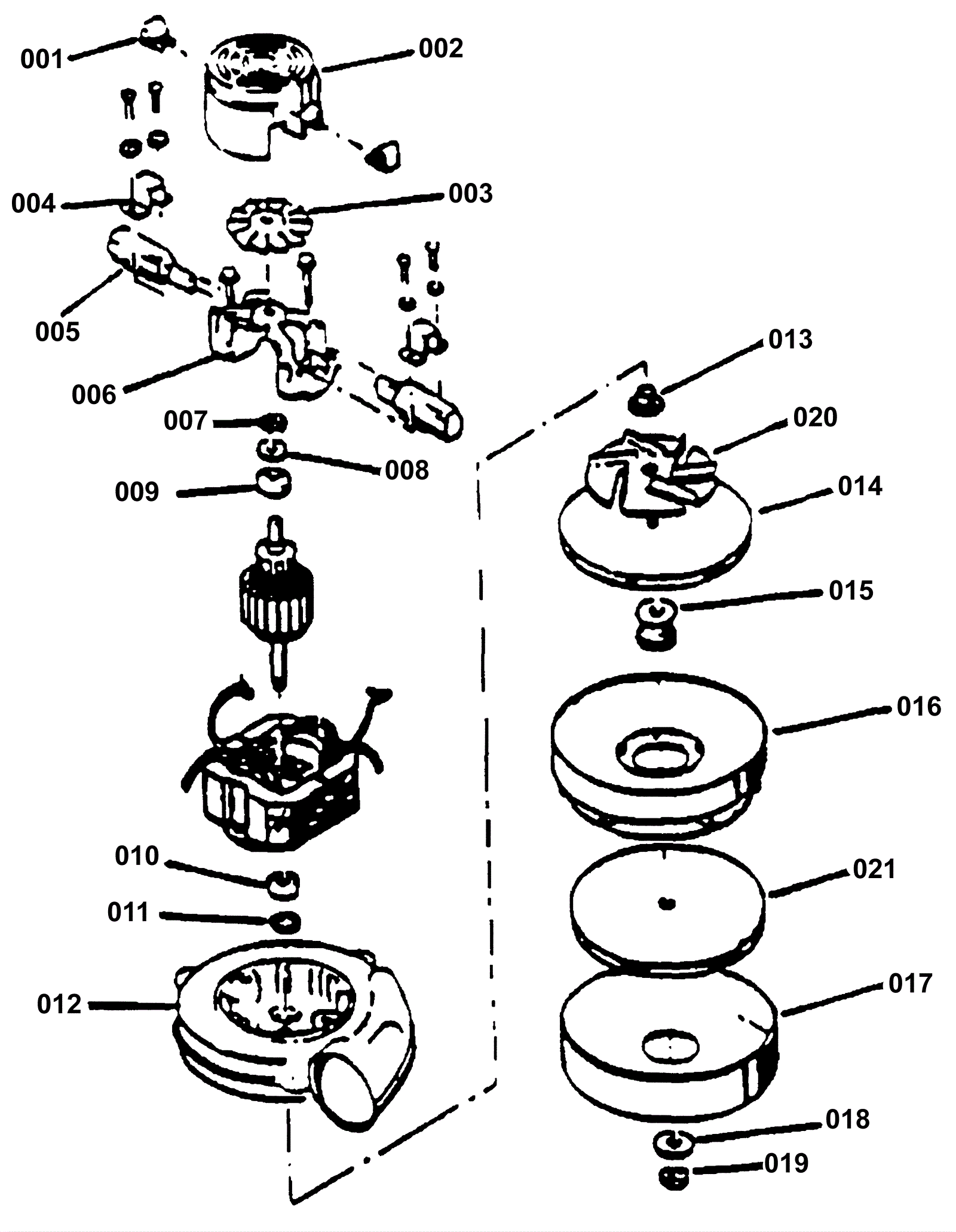 001
002
004
003
005
006
007
008
009
010
011
012
013
020
014
015
016
021
017
018
019