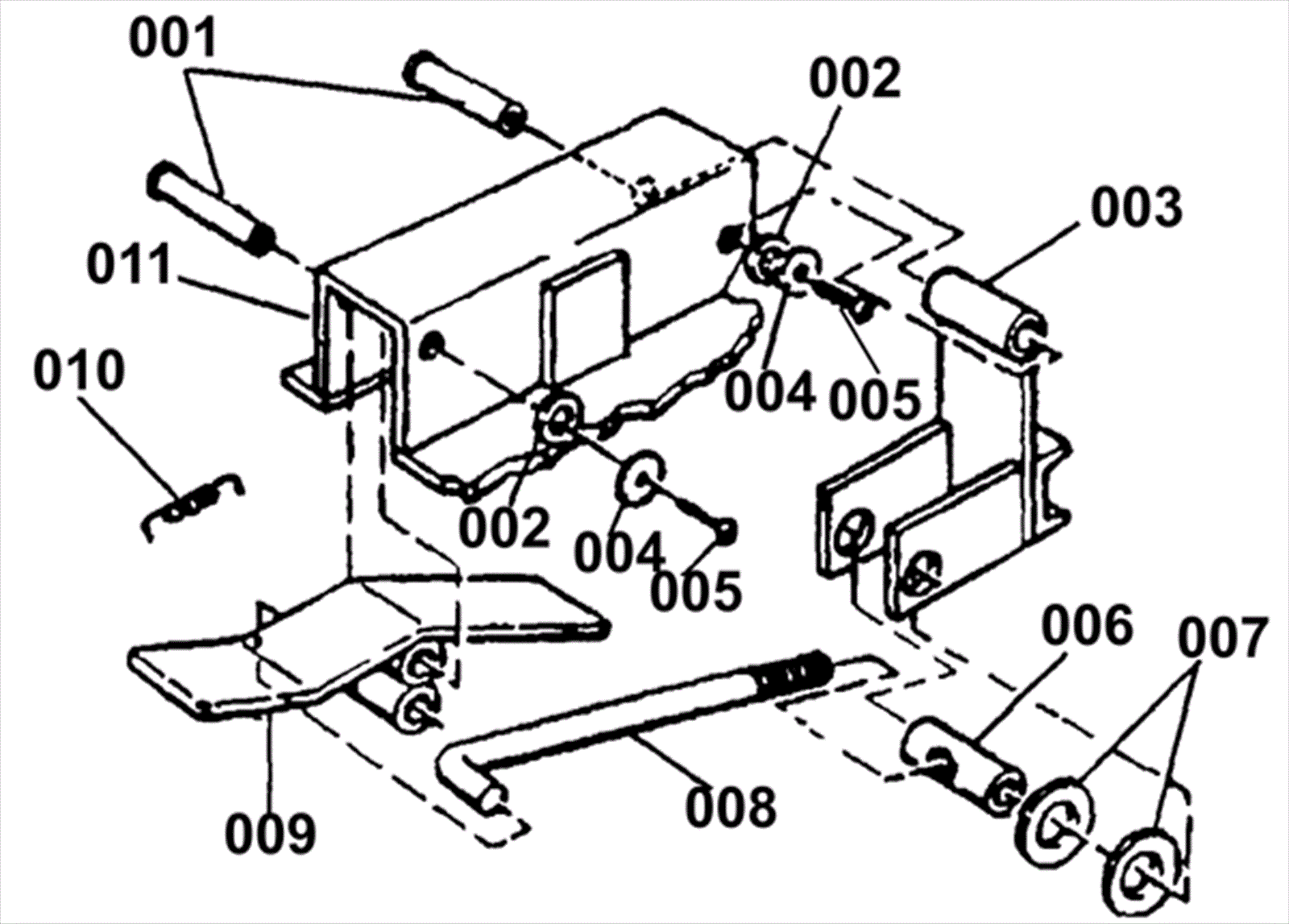 001
002
003
011
010
004
005
002
004
005
006
007
009
008