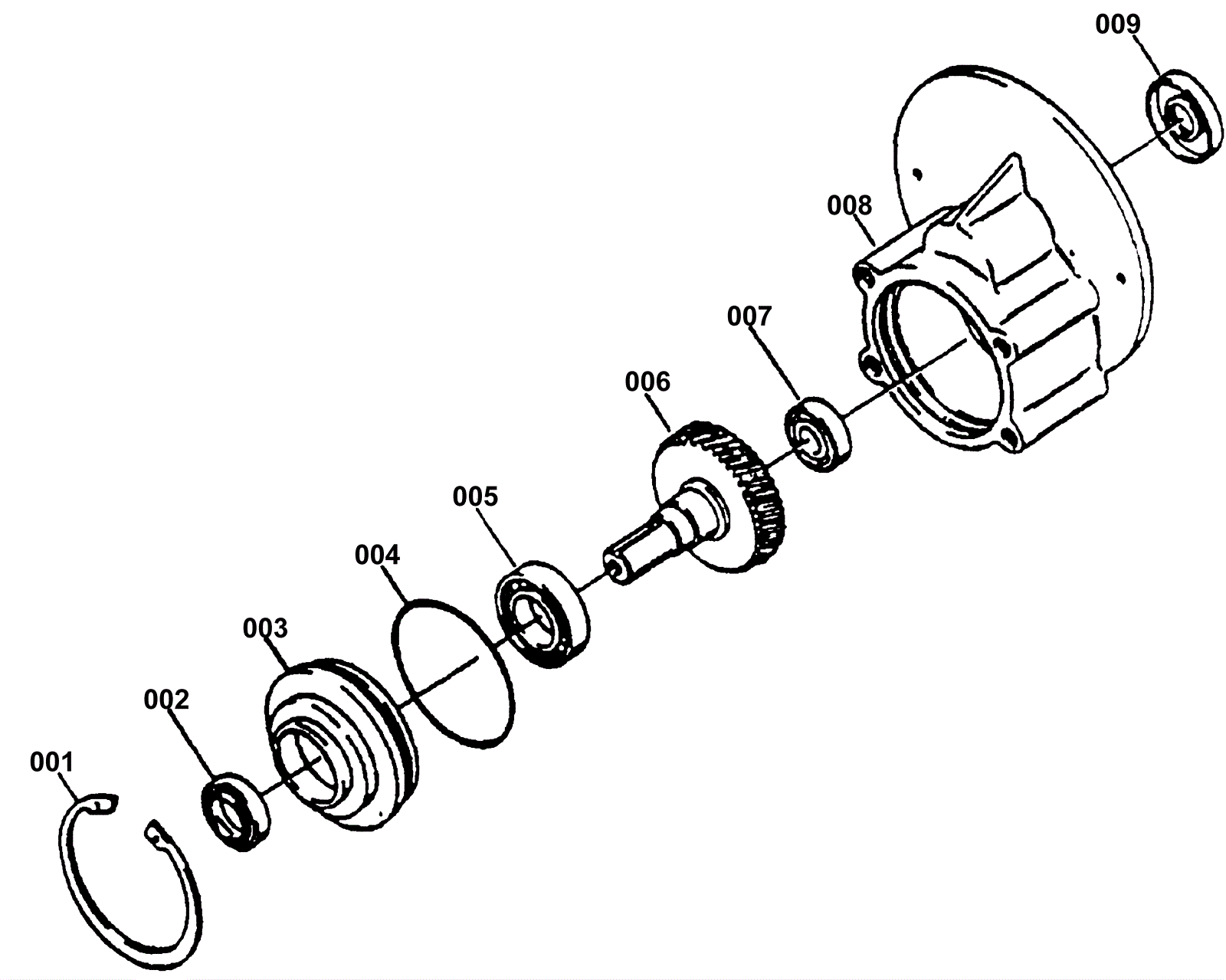 009
008
007
006
005
004
003
002
001