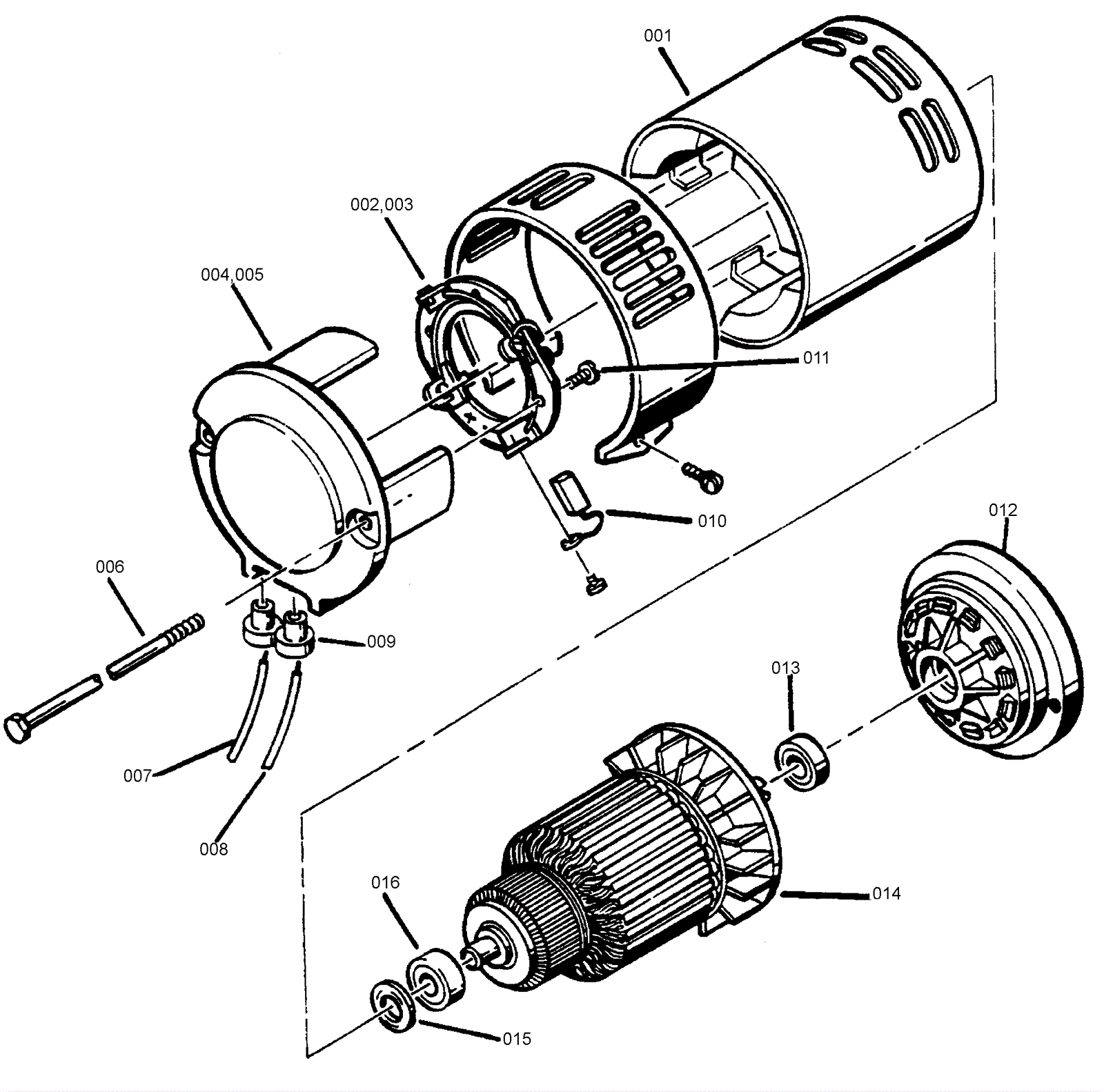 001
002,003
004,005
011
010
012
006
009
013
007
008
016
014
015