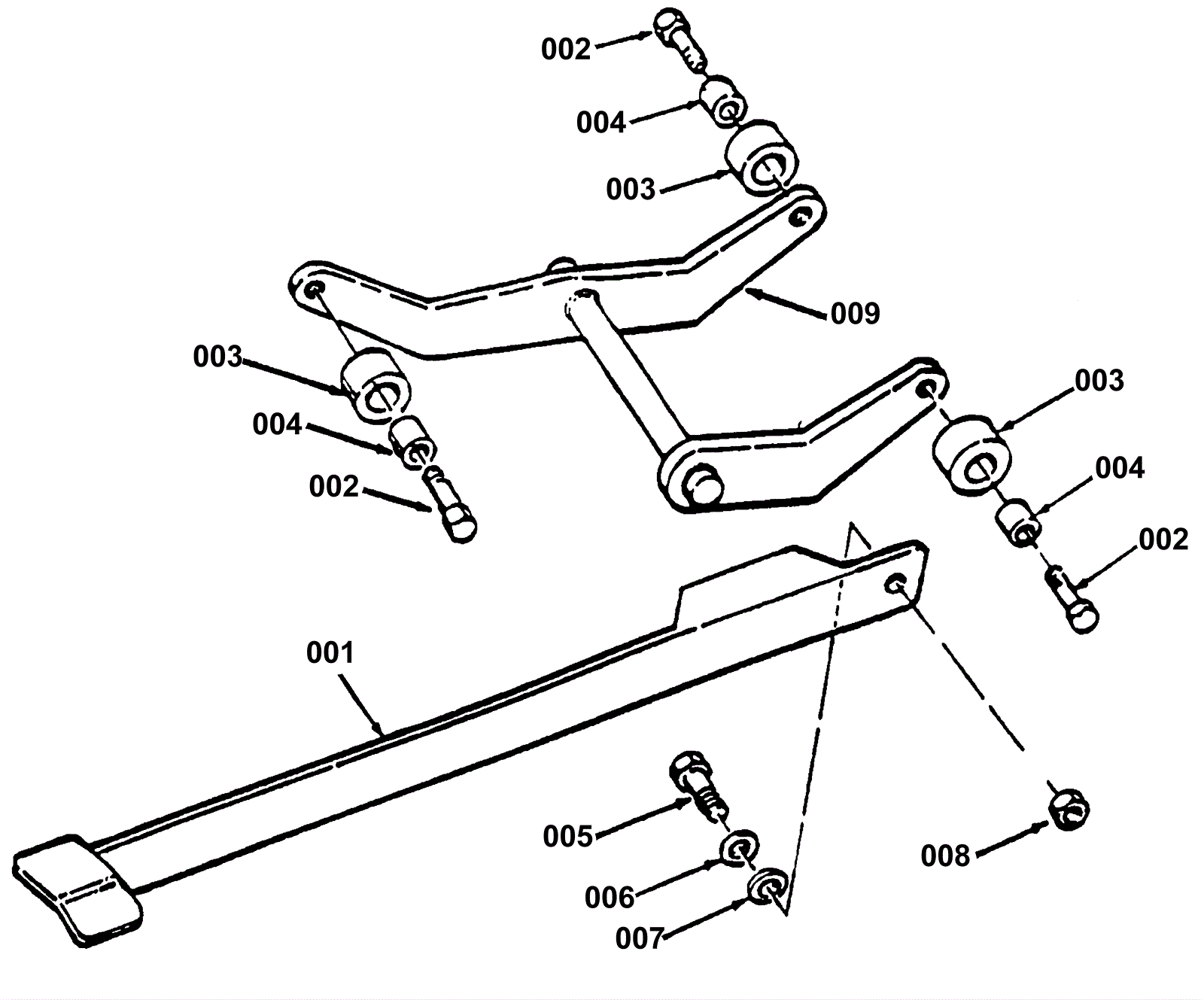 002
004
003
009
003
004
002
003
004
002
001
005
006
007
008