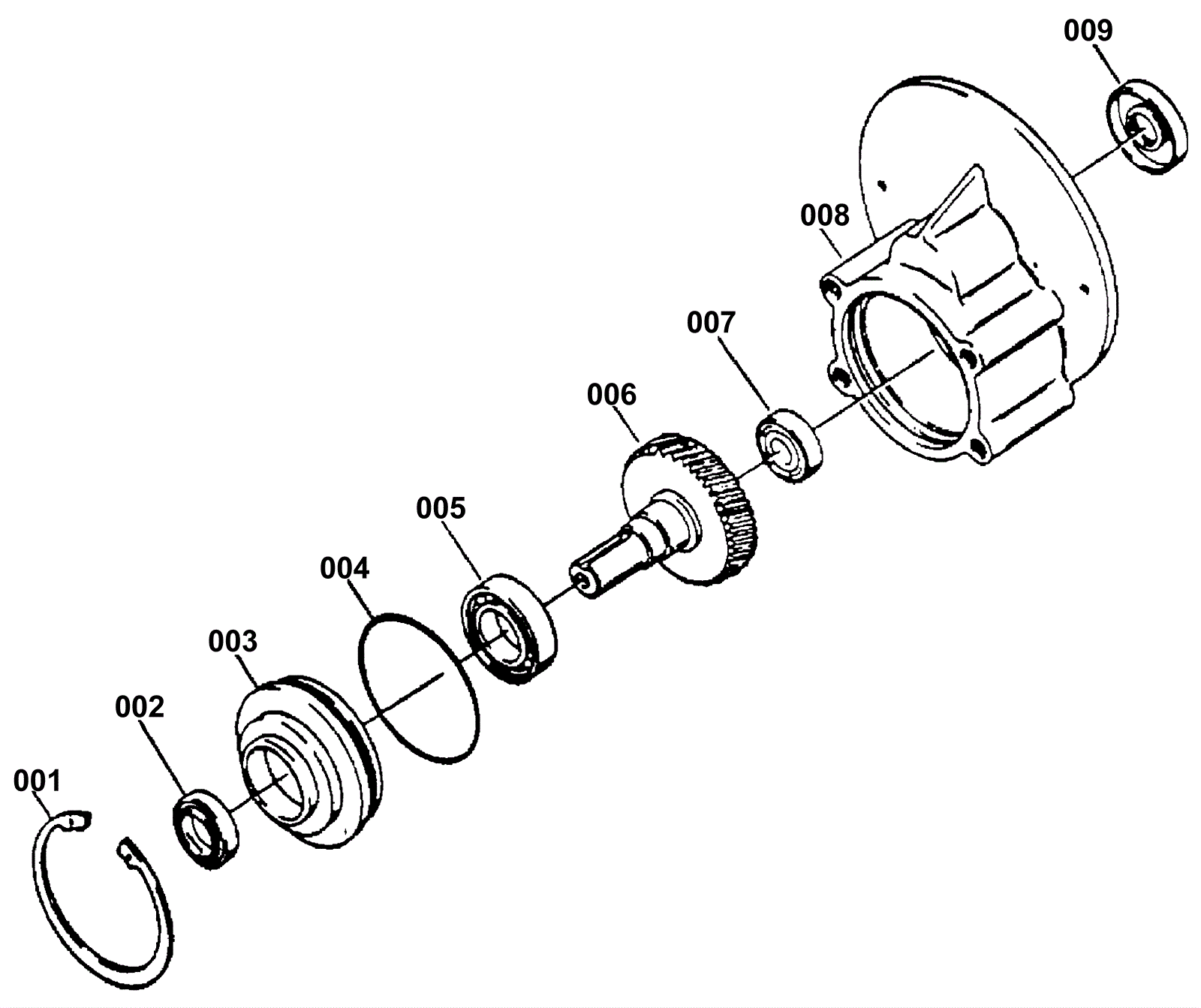 009
008
007
006
005
004
003
002
001