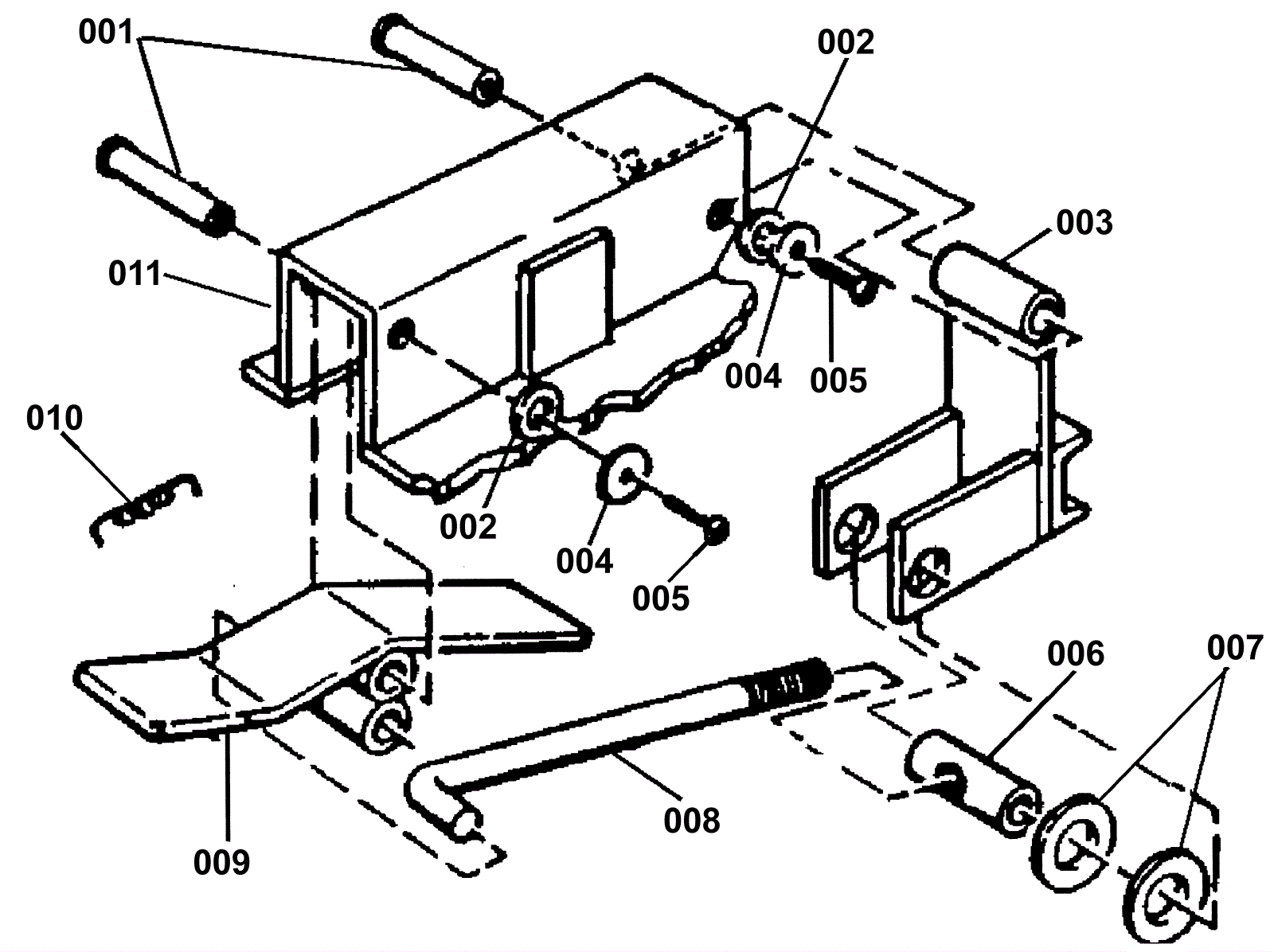 001
002
003
011
004
005
010
002
004
005
006
007
008
009