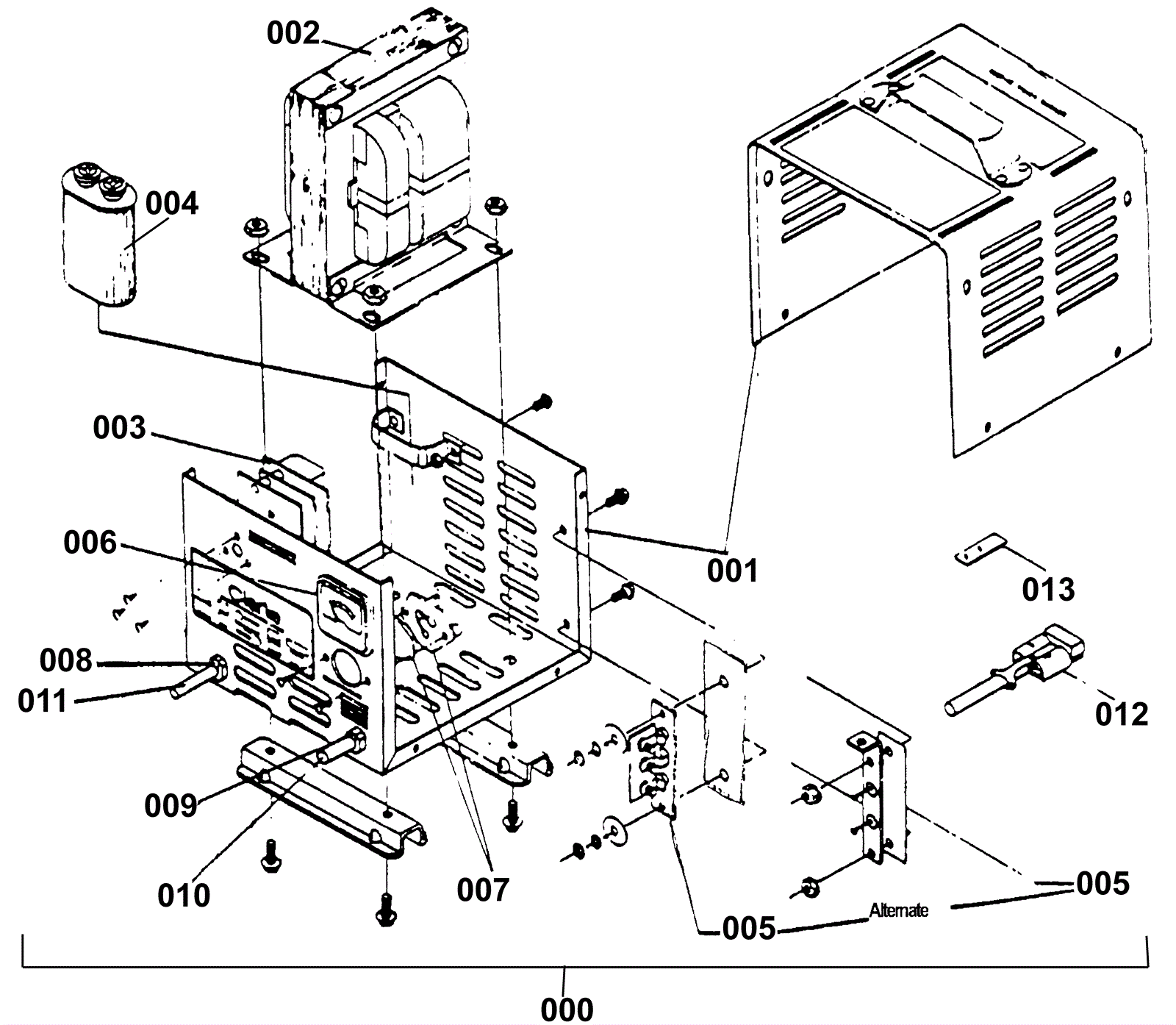 002
004
003
006
001
013
008
011
012
009
010
007
005
Alternate
005
000