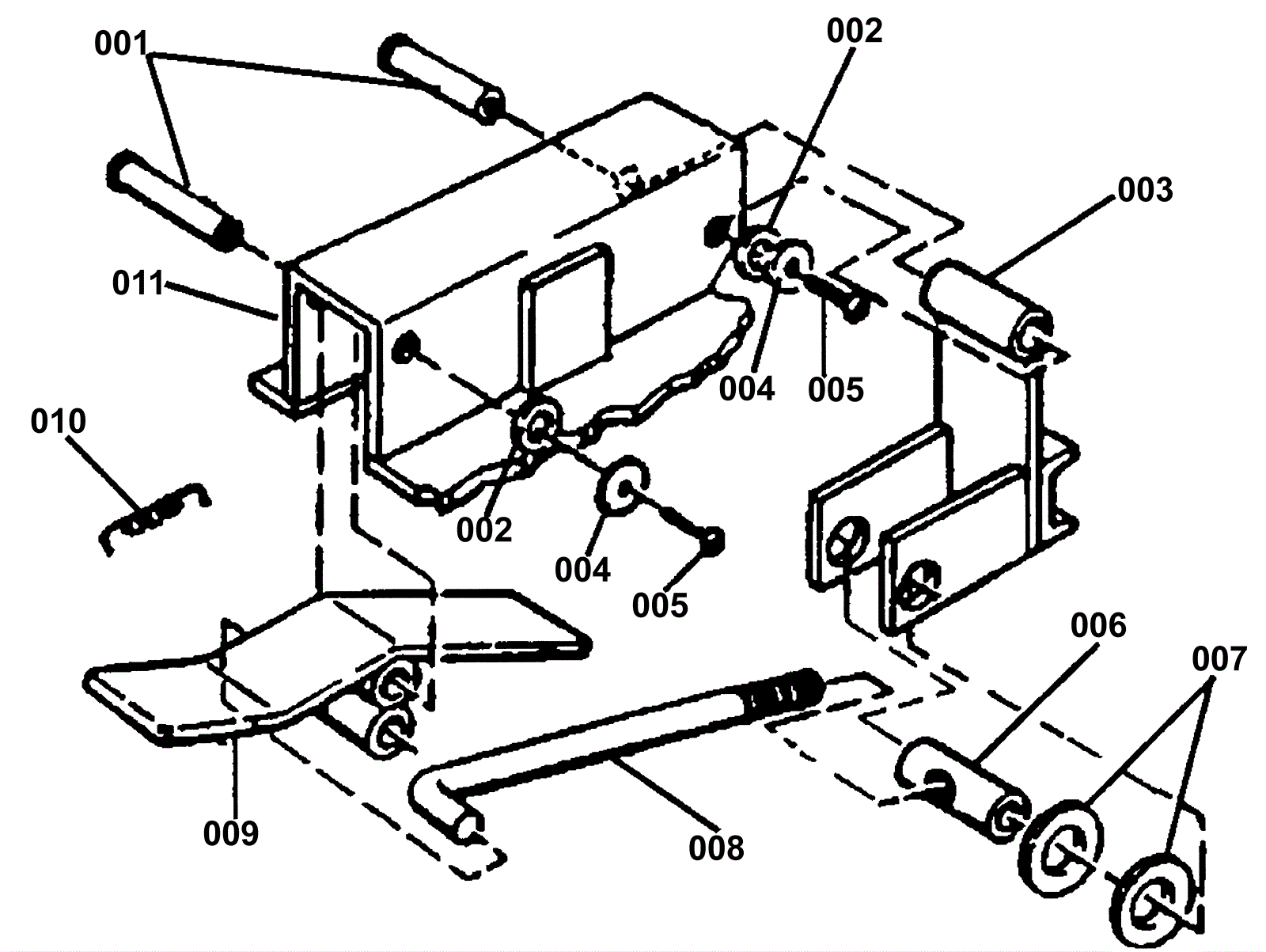 001
002
003
011
004
005
010
002
004
005
006
007
009
008