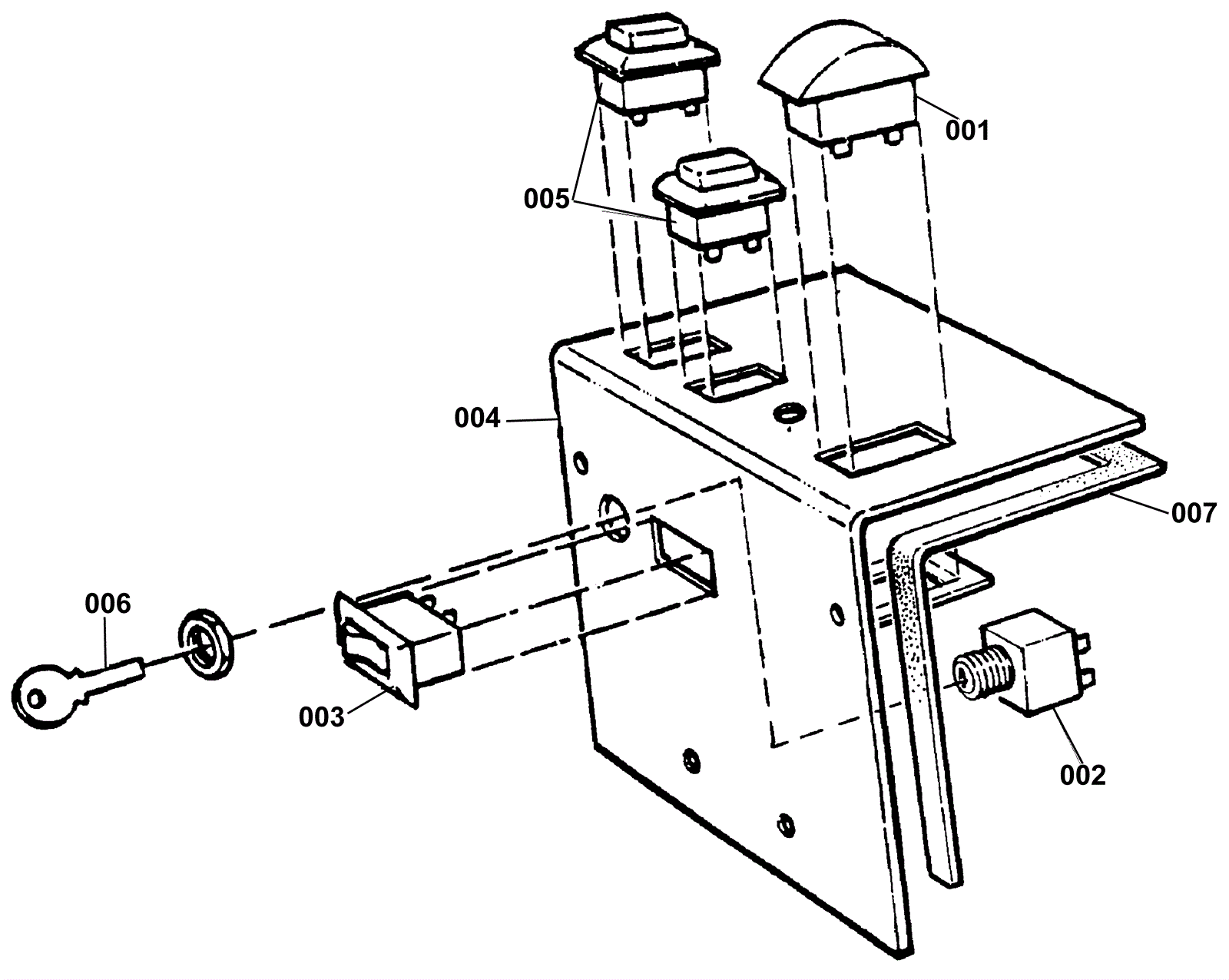 001
005
004
007
006
003
002