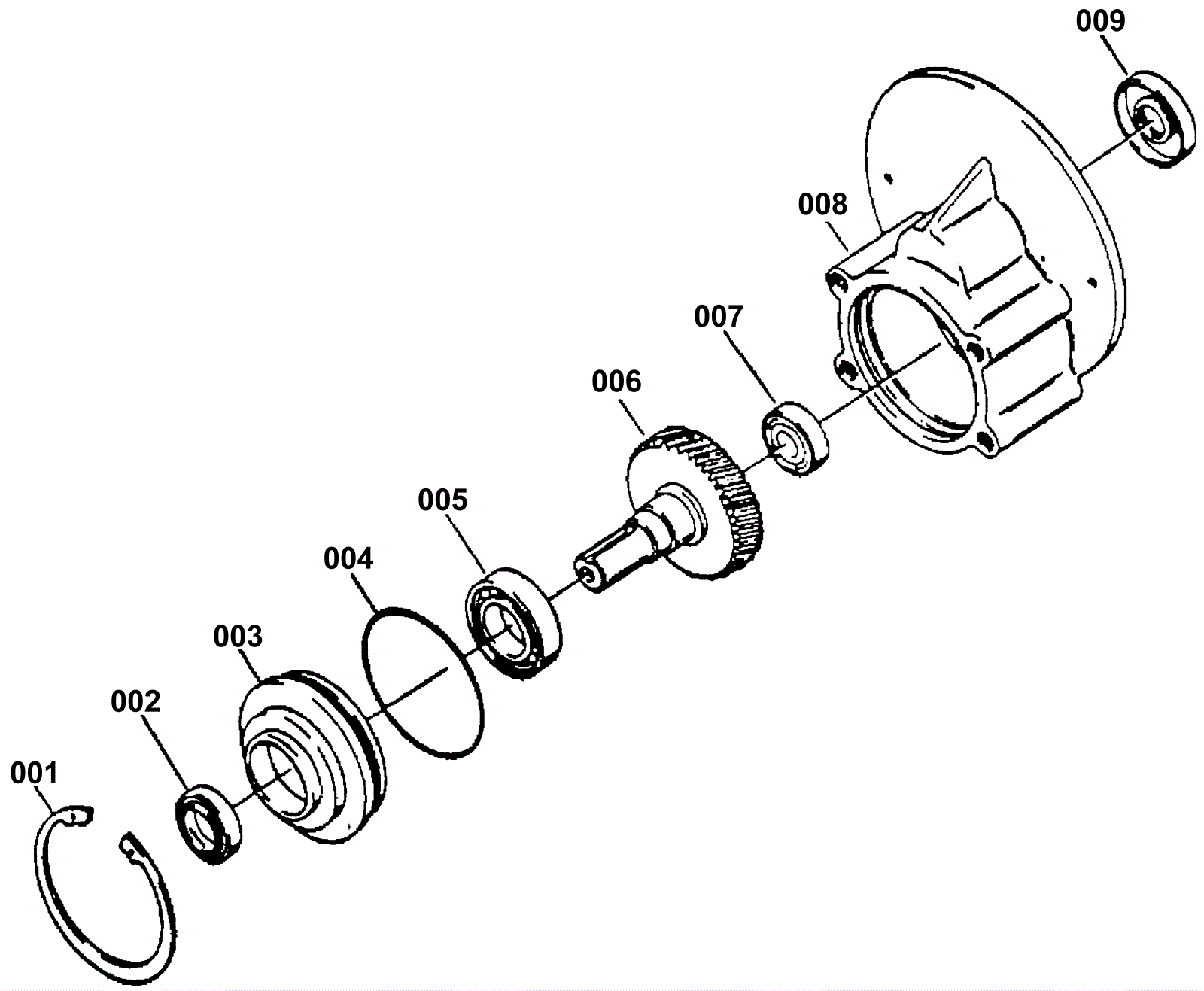 009
008
007
006
005
004
003
002
001