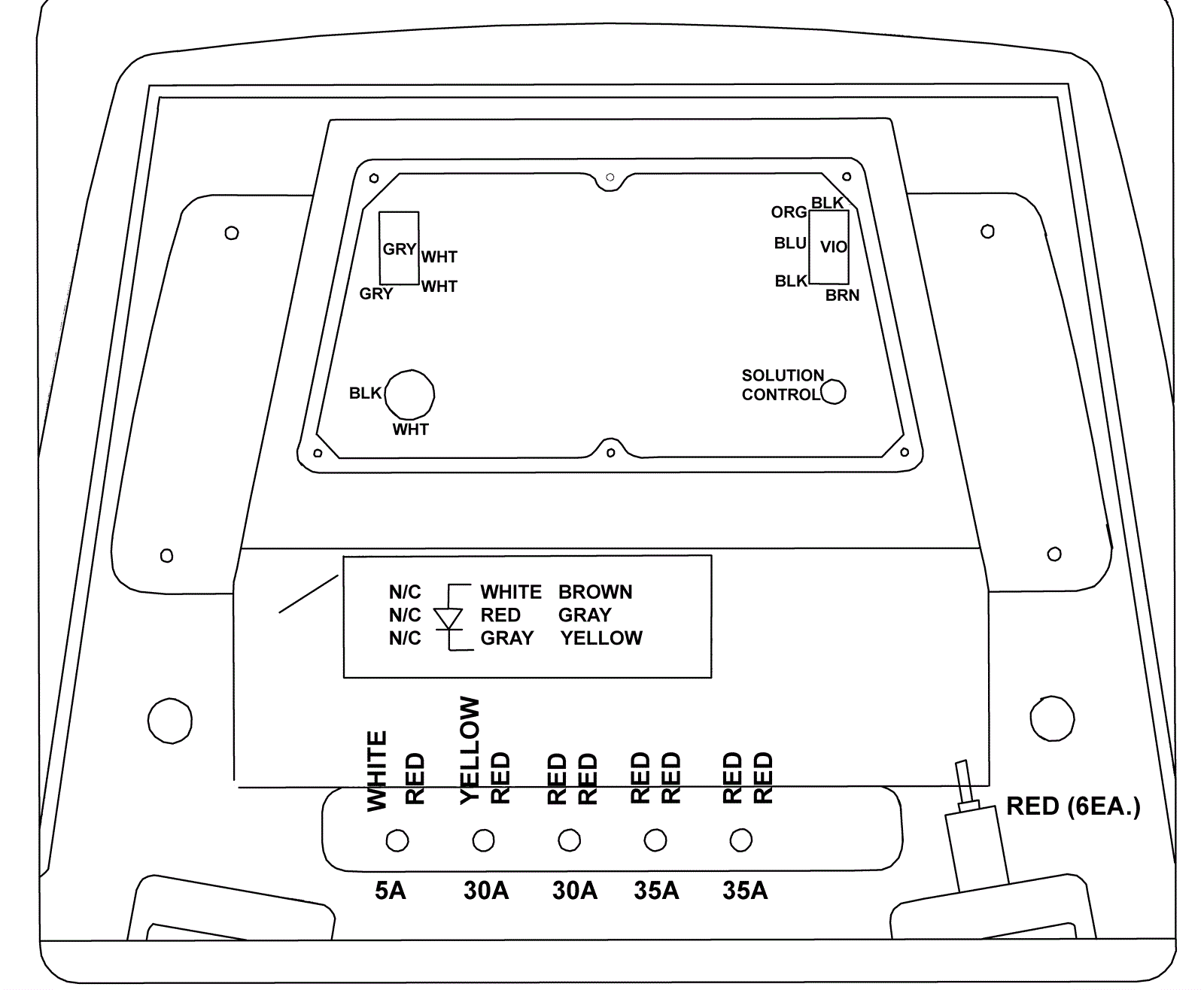 GRY WHT
GRY WHT

ORG BLK
BLU VIO
BLK BRN

BLK
WHT

SOLUTION CONTROL

N/C WHITE BROWN
N/C RED GRAY
N/C GRAY YELLOW

WHITE RED
YELLOW RED
RED RED
RED RED
RED RED

RED (6EA.)

5A 30A 30A 35A 35A