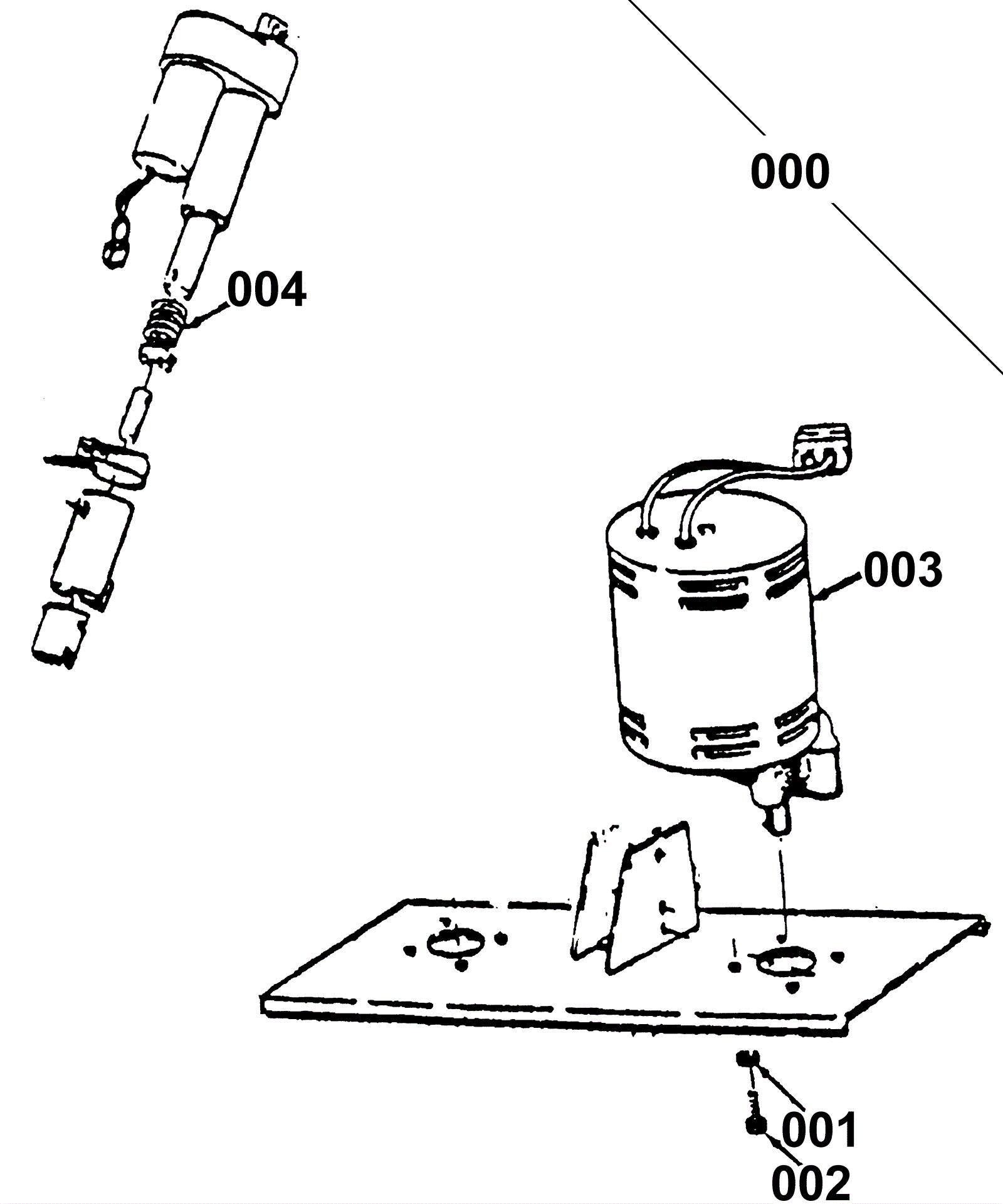 000

004

003

001

002