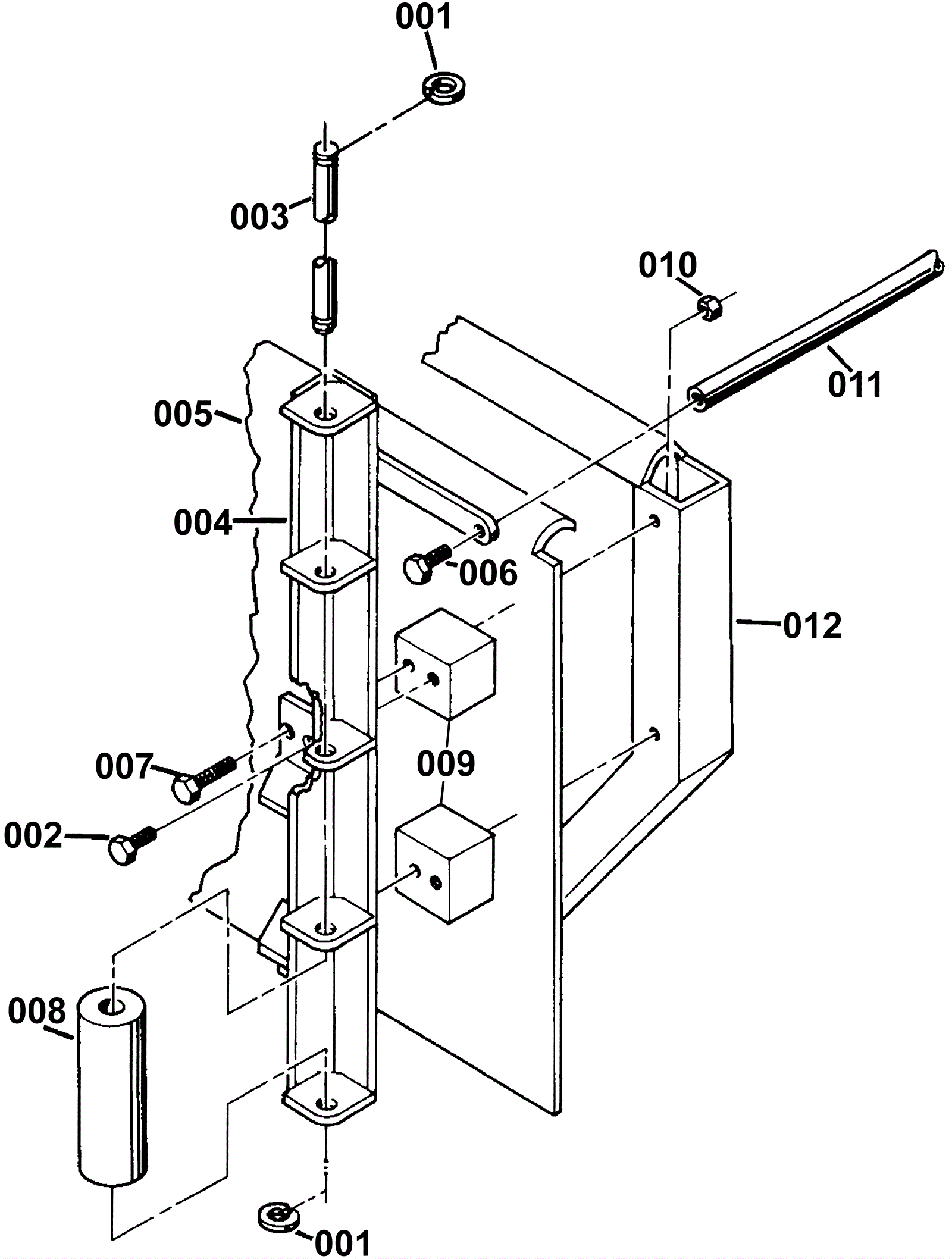 001
003
010
011
005
004
006
012
009
007
002
008
001