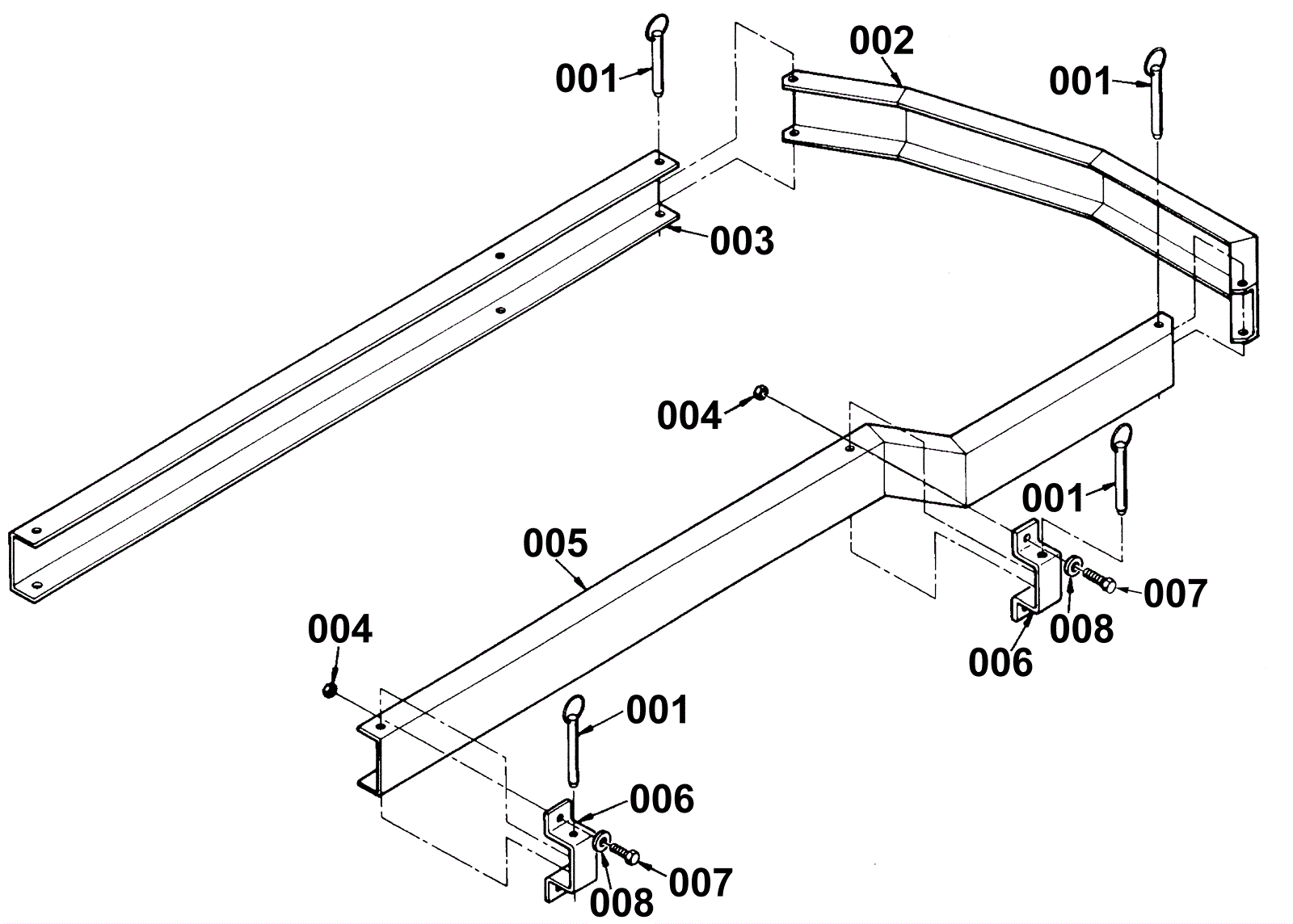 001
002
001
003
004
001
005
007
008
006
004
001
006
007
008