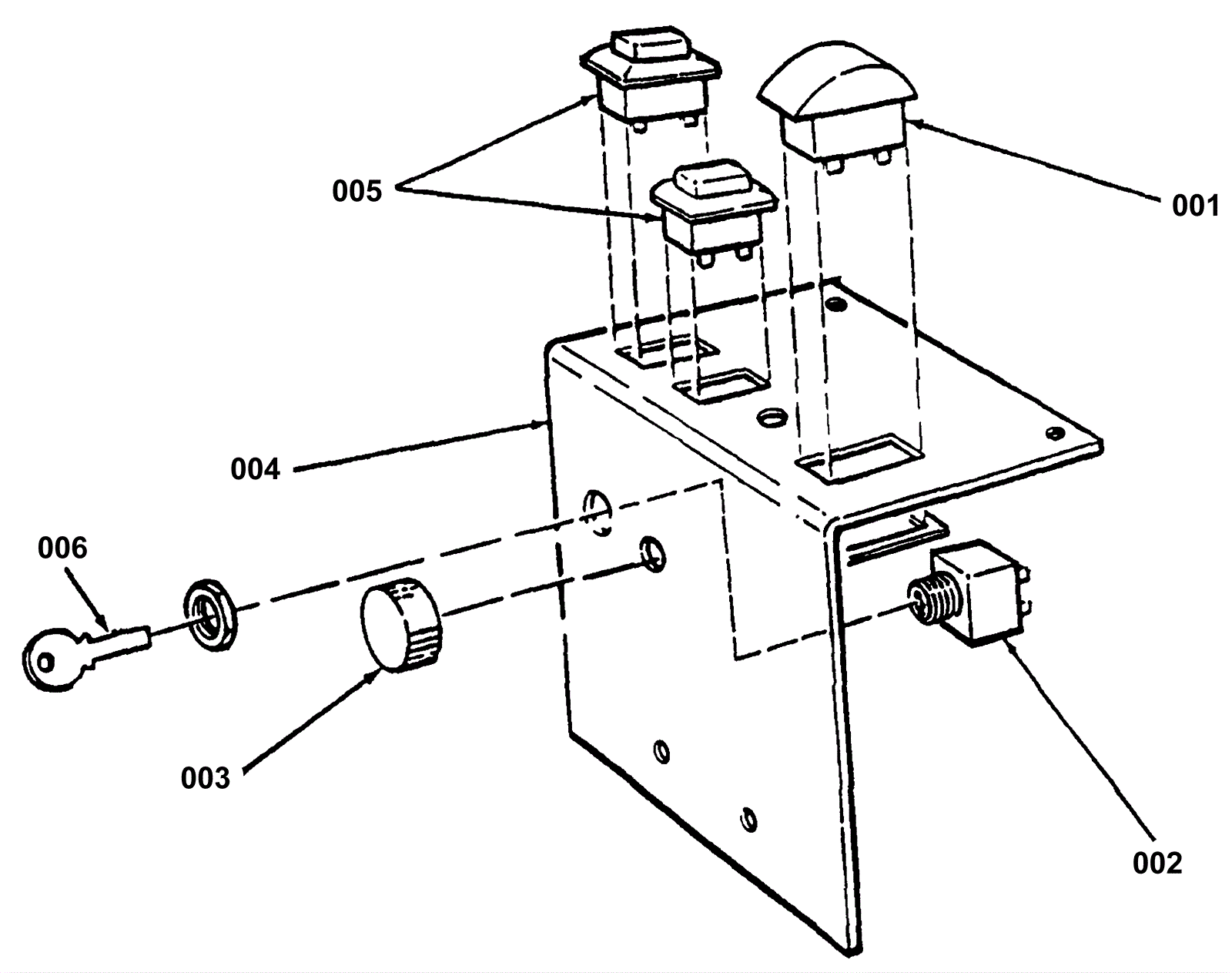 005

001

004

006

003

002