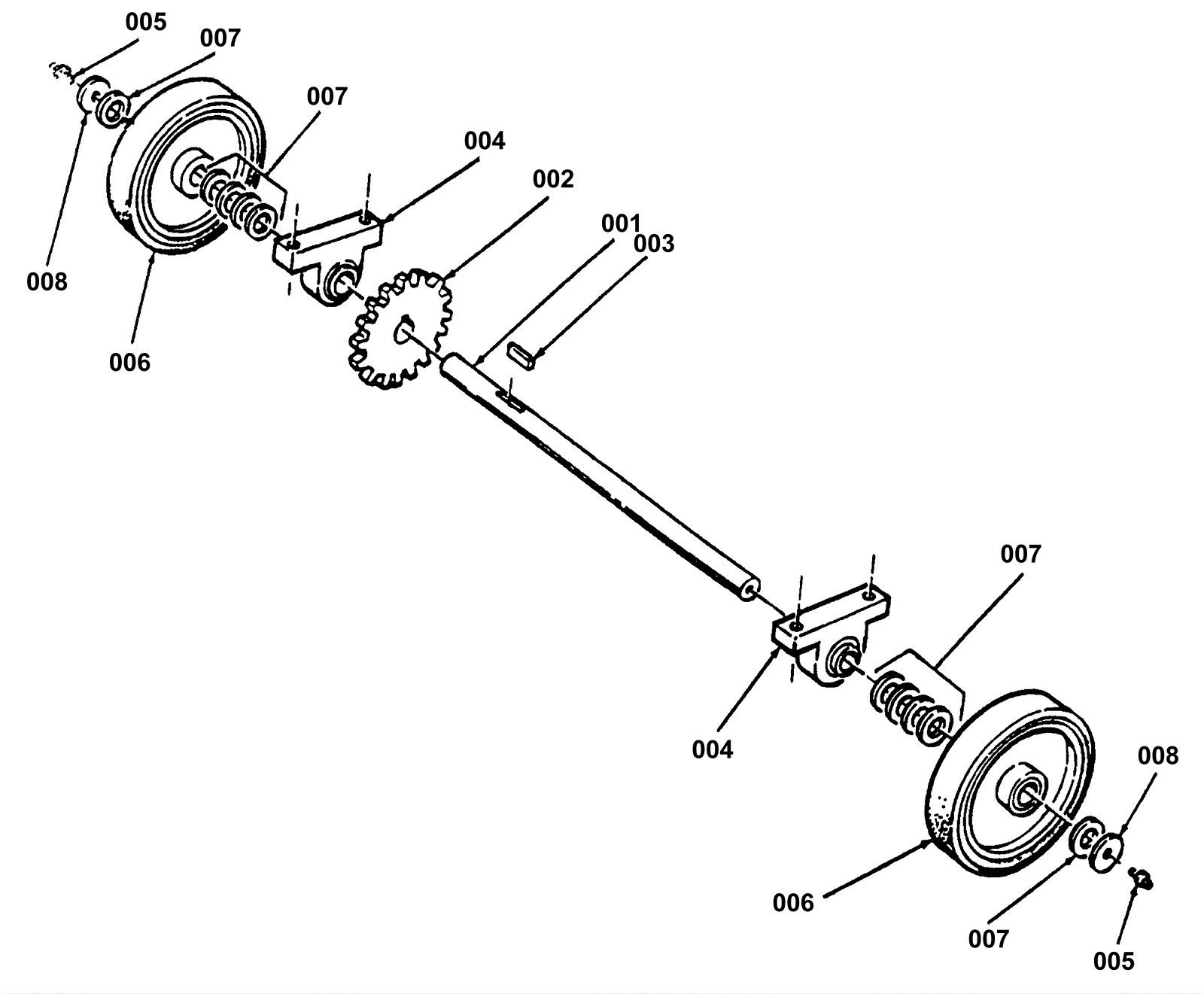 005
007
007
004
002
001
003
008
006
007
004
008
006
007
005