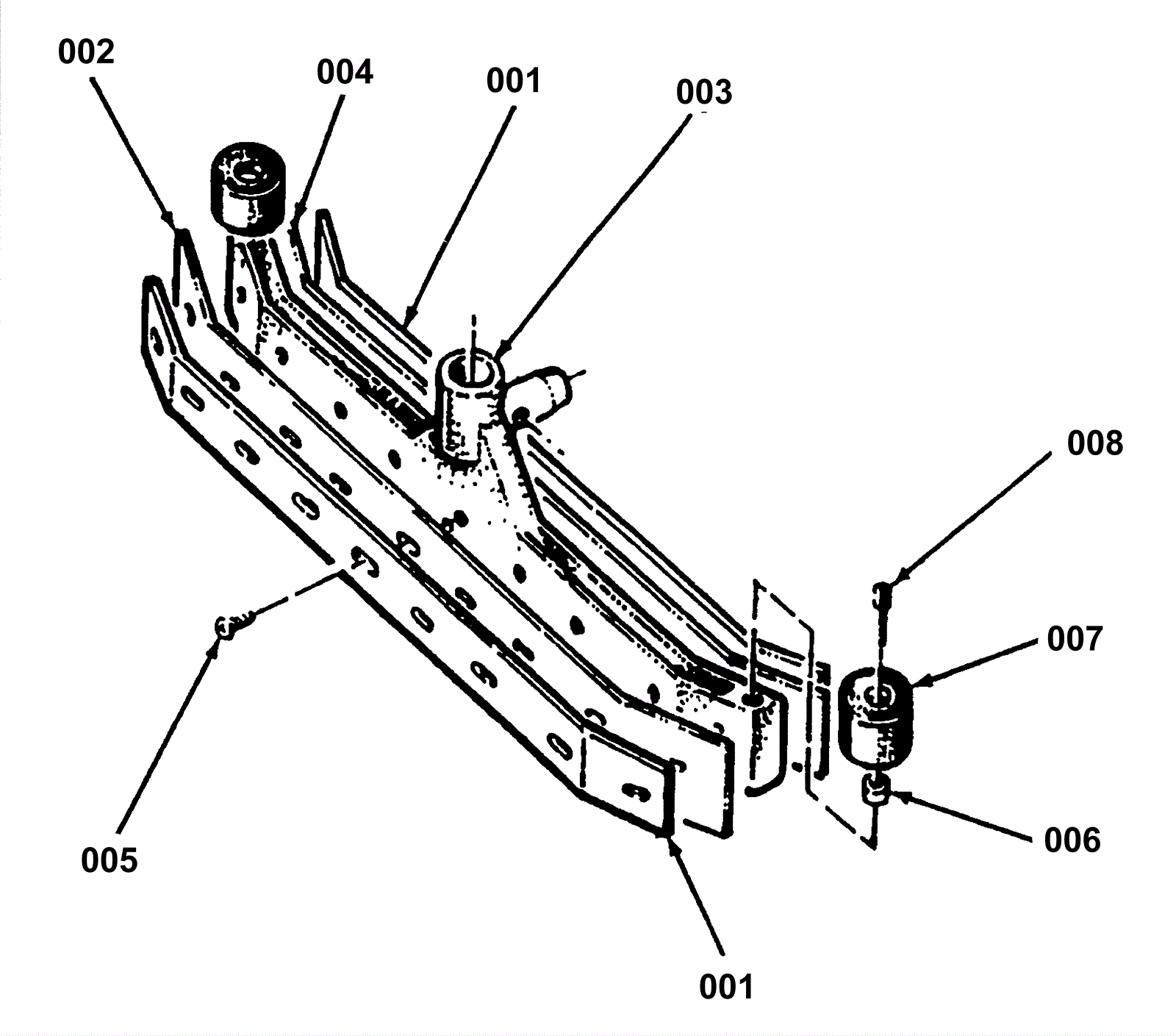 002
004
001
003
008
007
006
005
001