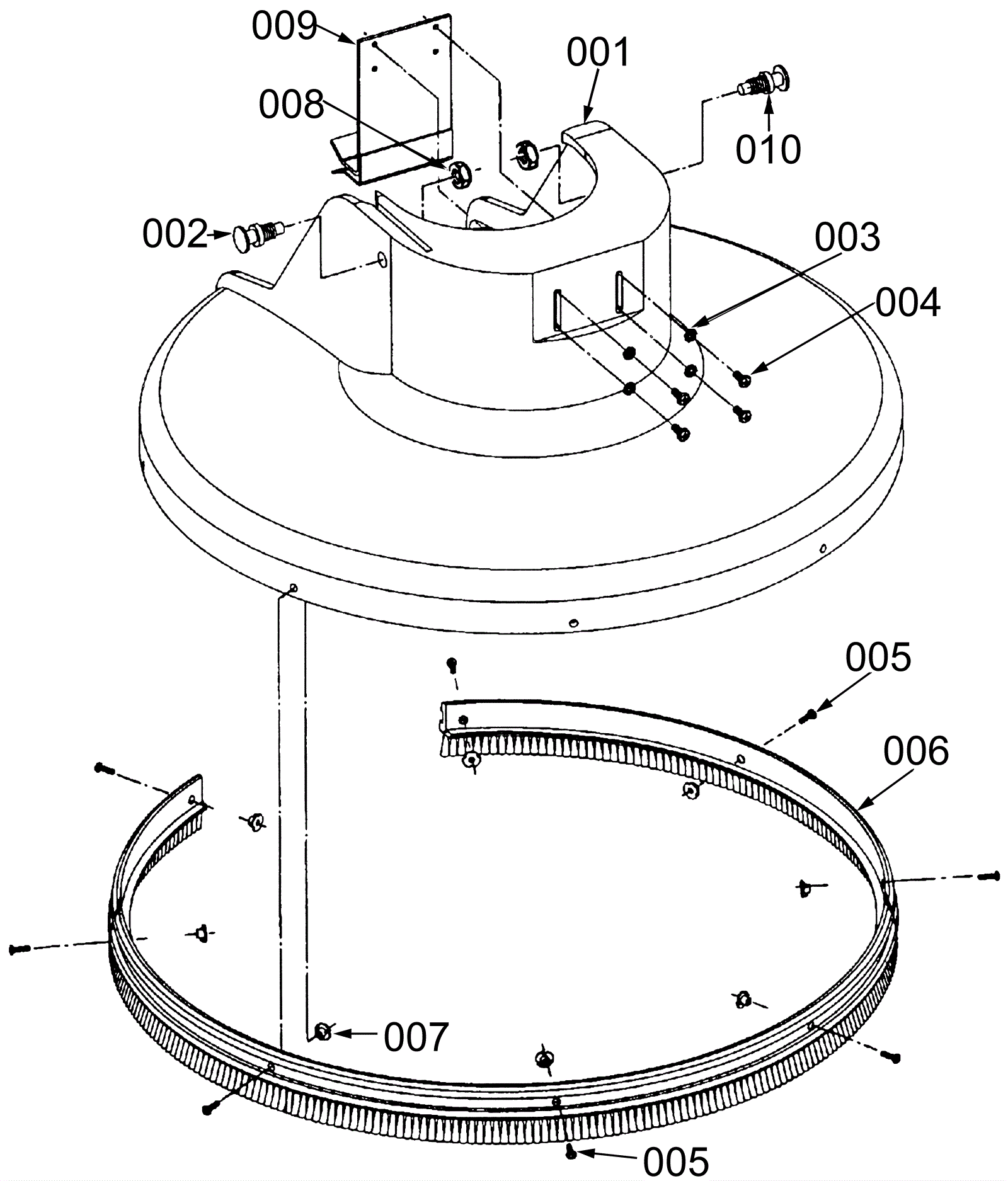 009
001
008
010
002
003
004
005
006
007
005