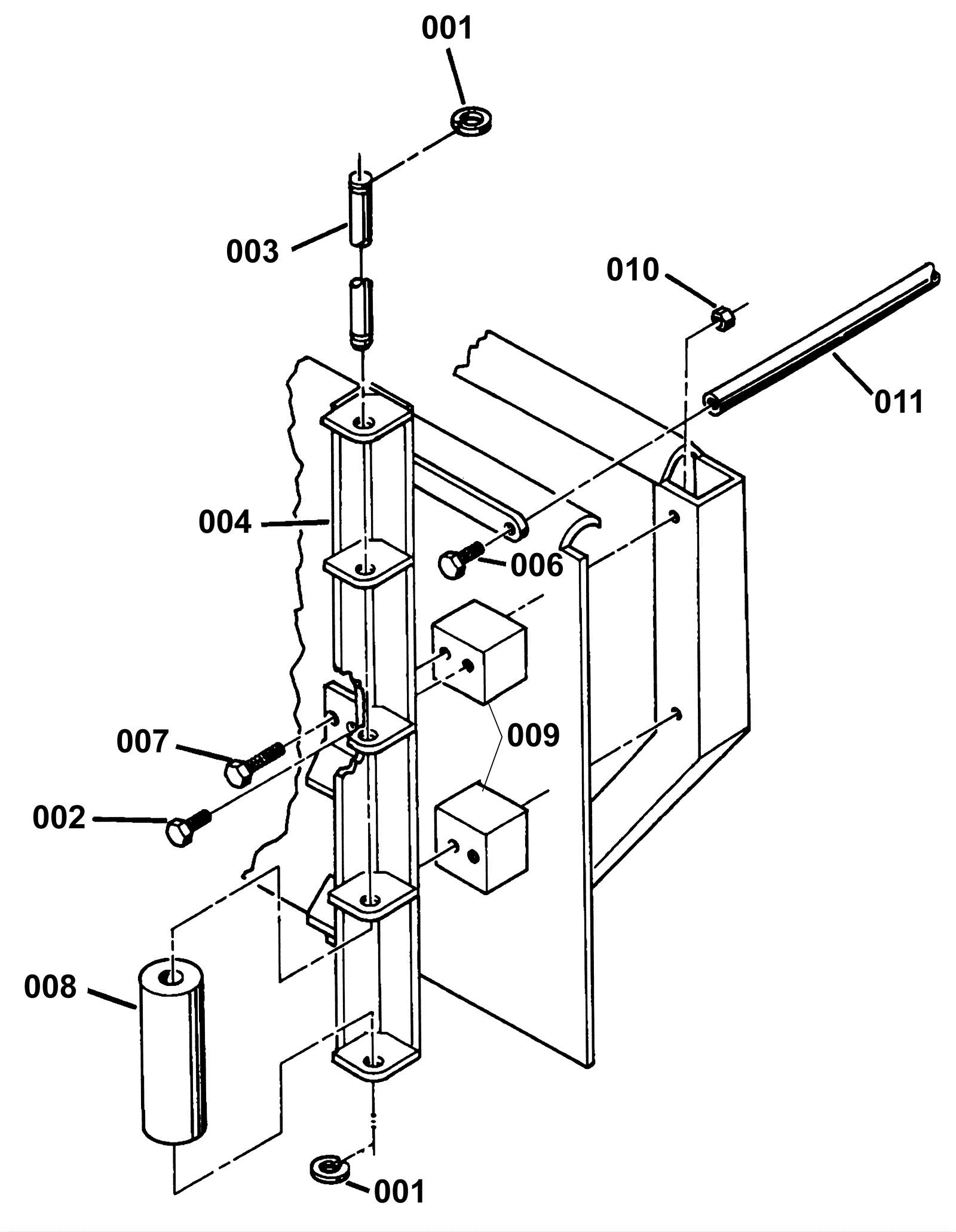 001

003

010

011

004

006

009

007

002

008

001