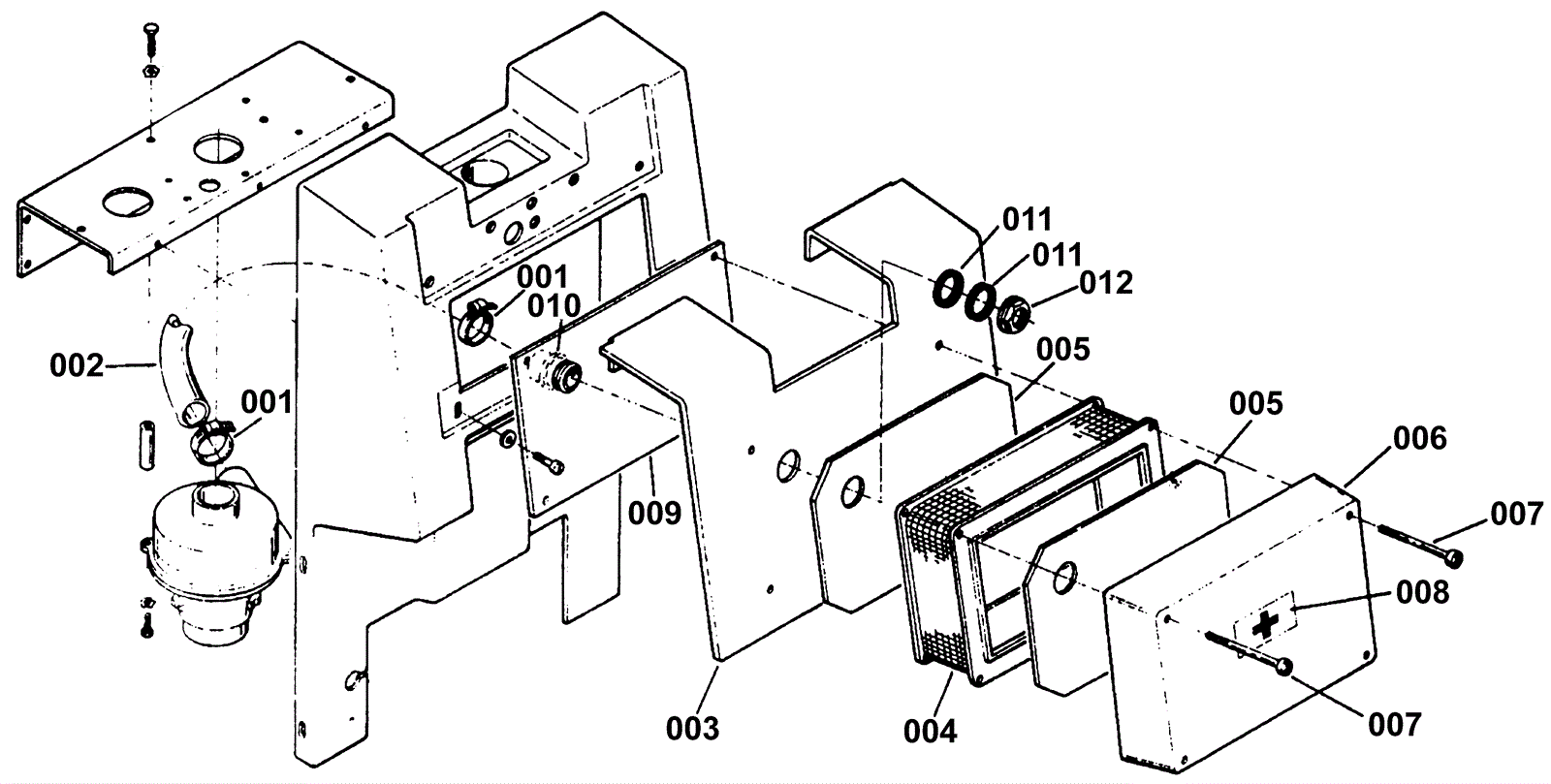 011
011
012
001
010
005
002
001
005
006
009
007
008
003
004
007