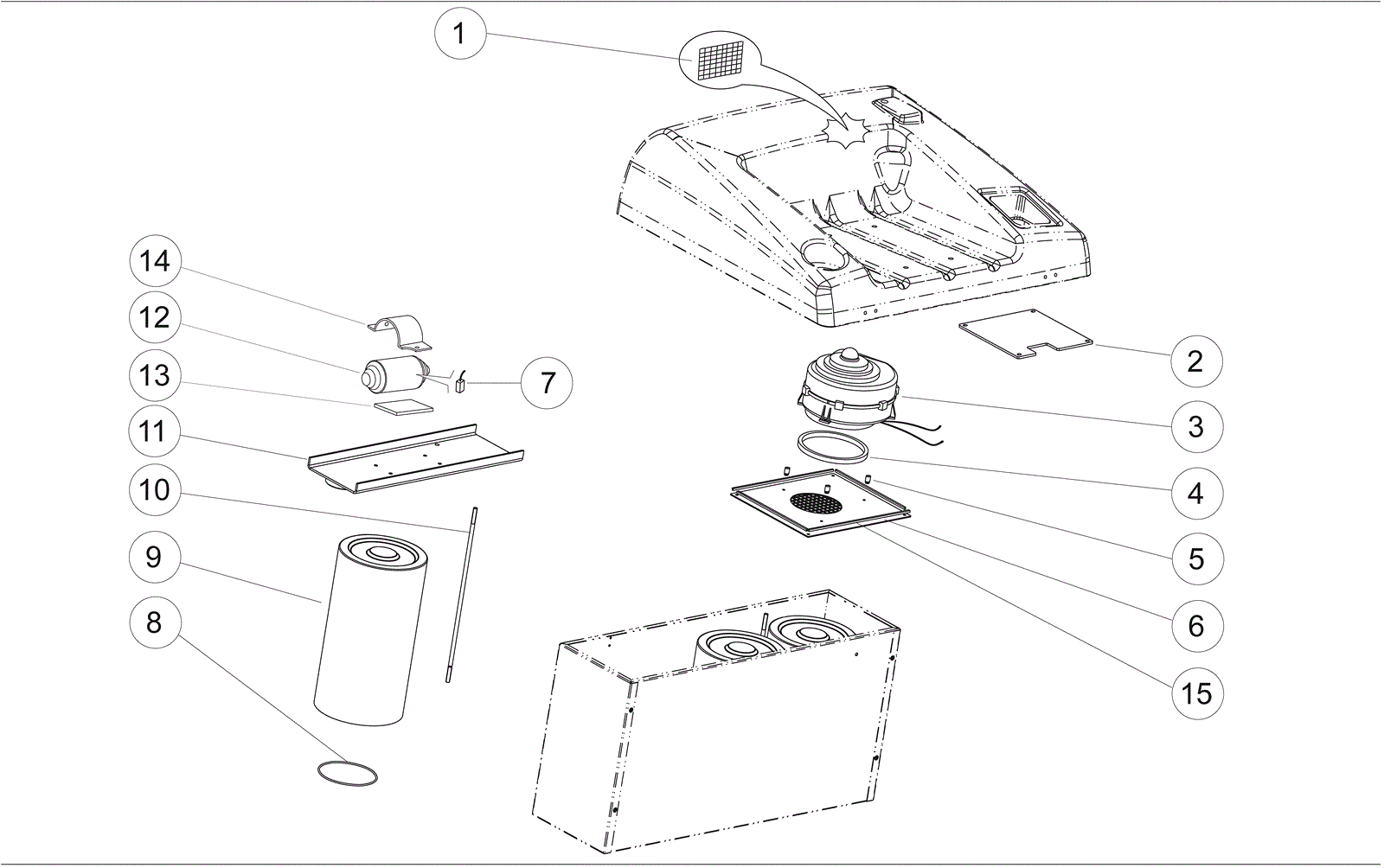 1

14

12

13

7

11

10

9

8

2

3

4

5

6

15