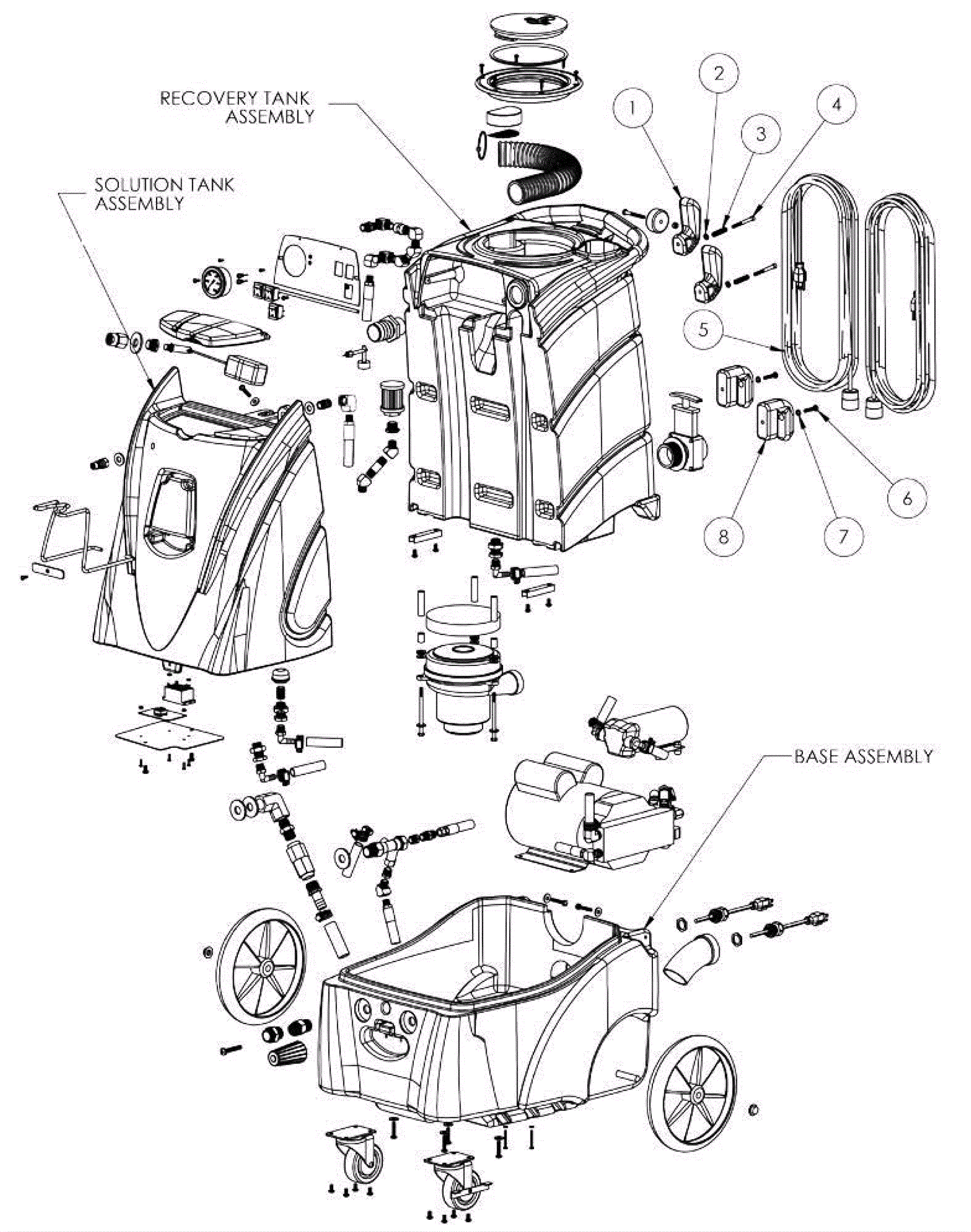 RECOVERY TANK ASSEMBLY

SOLUTION TANK ASSEMBLY

1
2
3
4
5
6
7
8

BASE ASSEMBLY