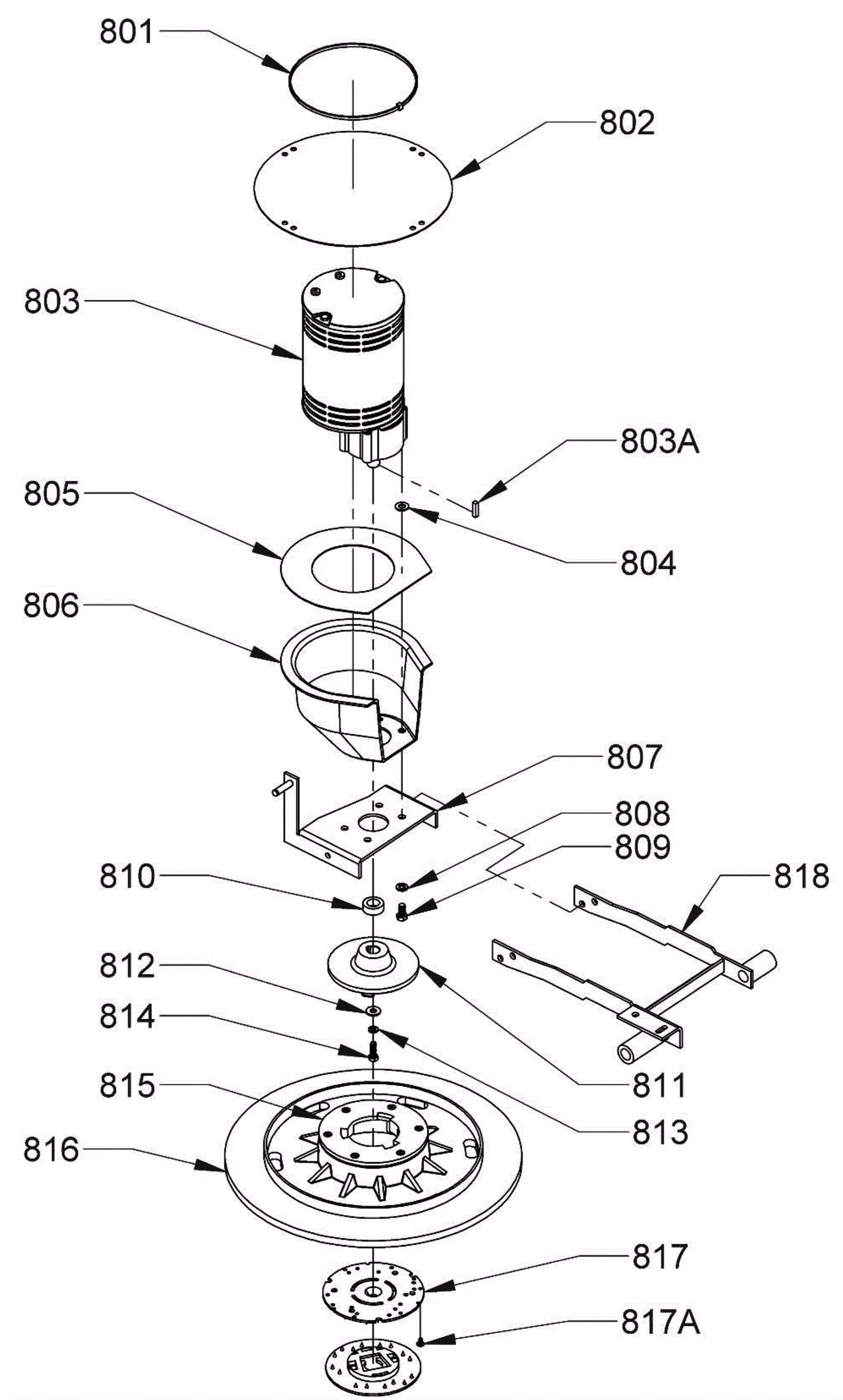 801
802
803
803A
805
804
806
807
808
809
810
818
812
814
811
815
813
816
817
817A