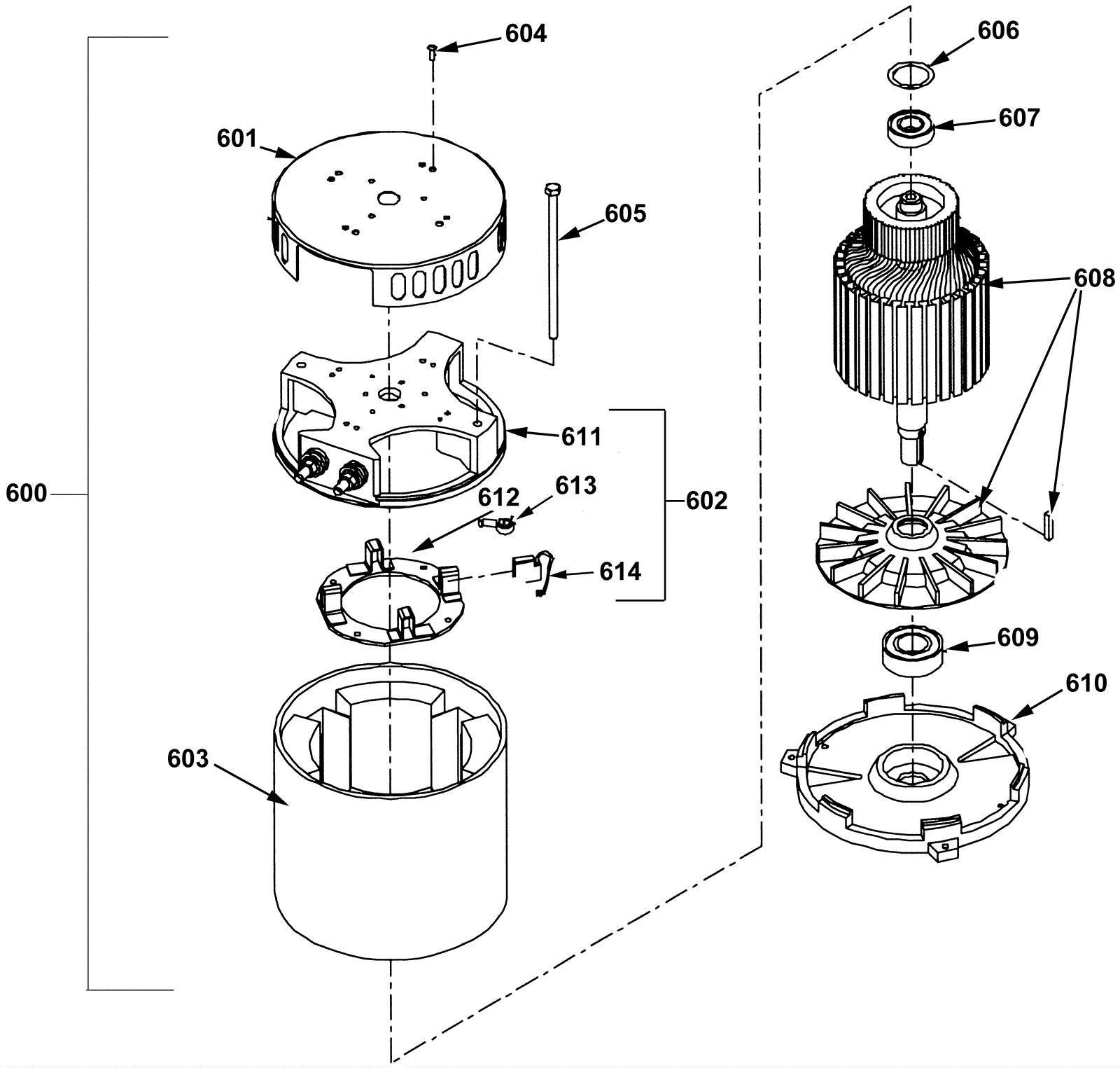 604
606
607
601
605
608
611
600
612
613
602
614
609
610
603