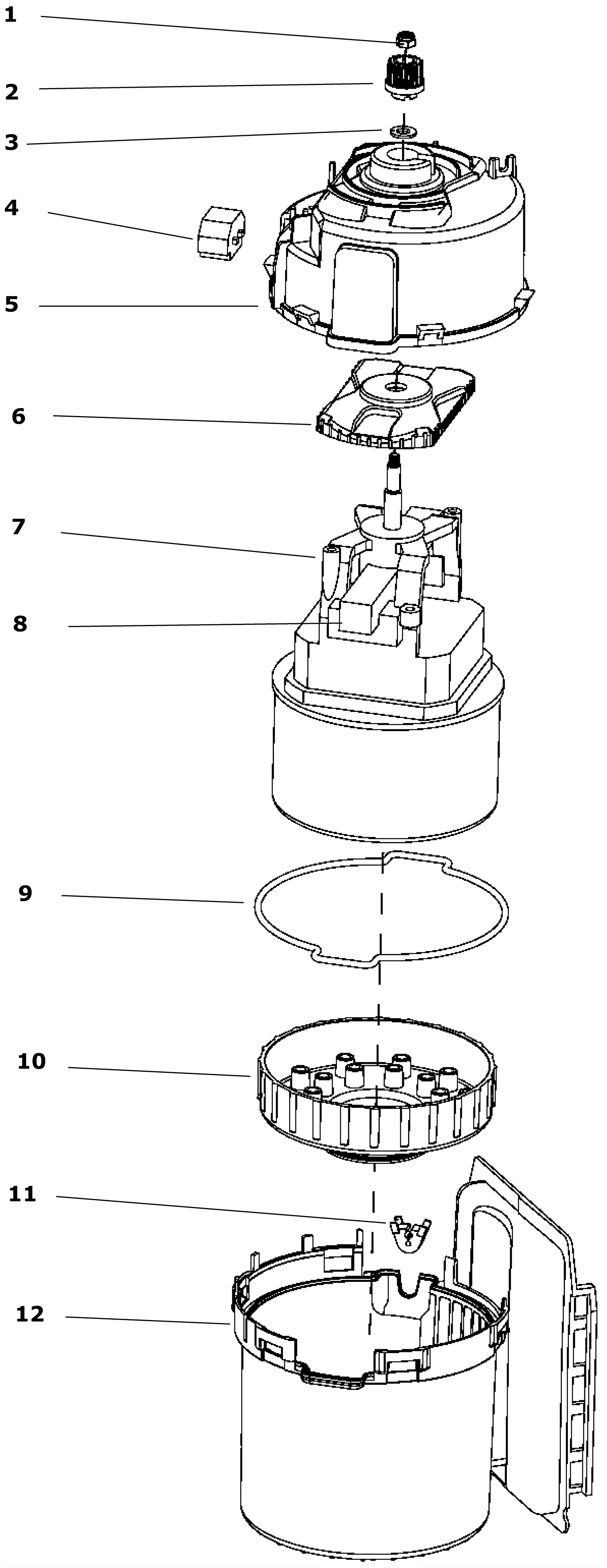 1
2
3
4
5
6
7
8
9
10
11
12