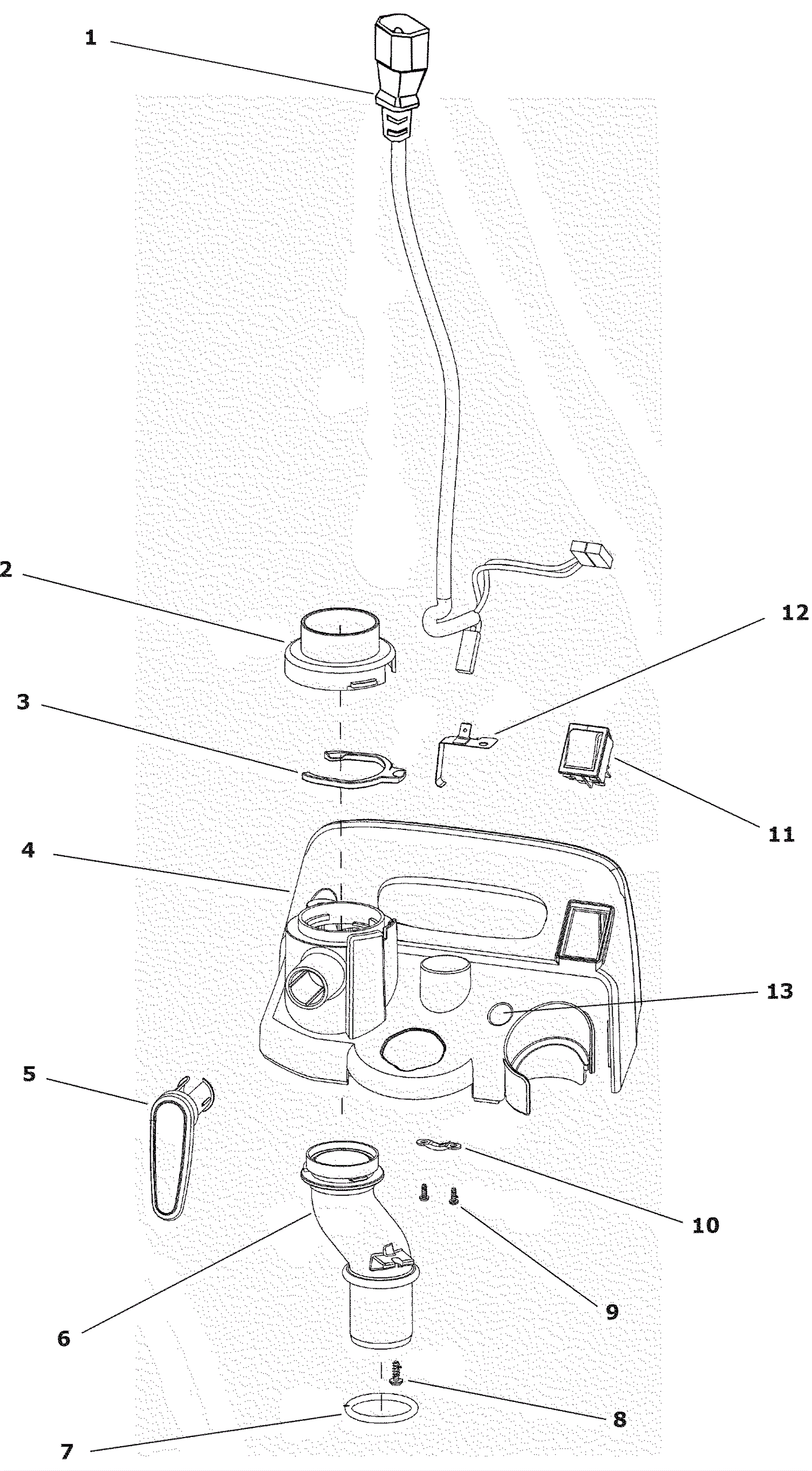 1

2

12

3

11

4

13

5

10

9

6

8

7