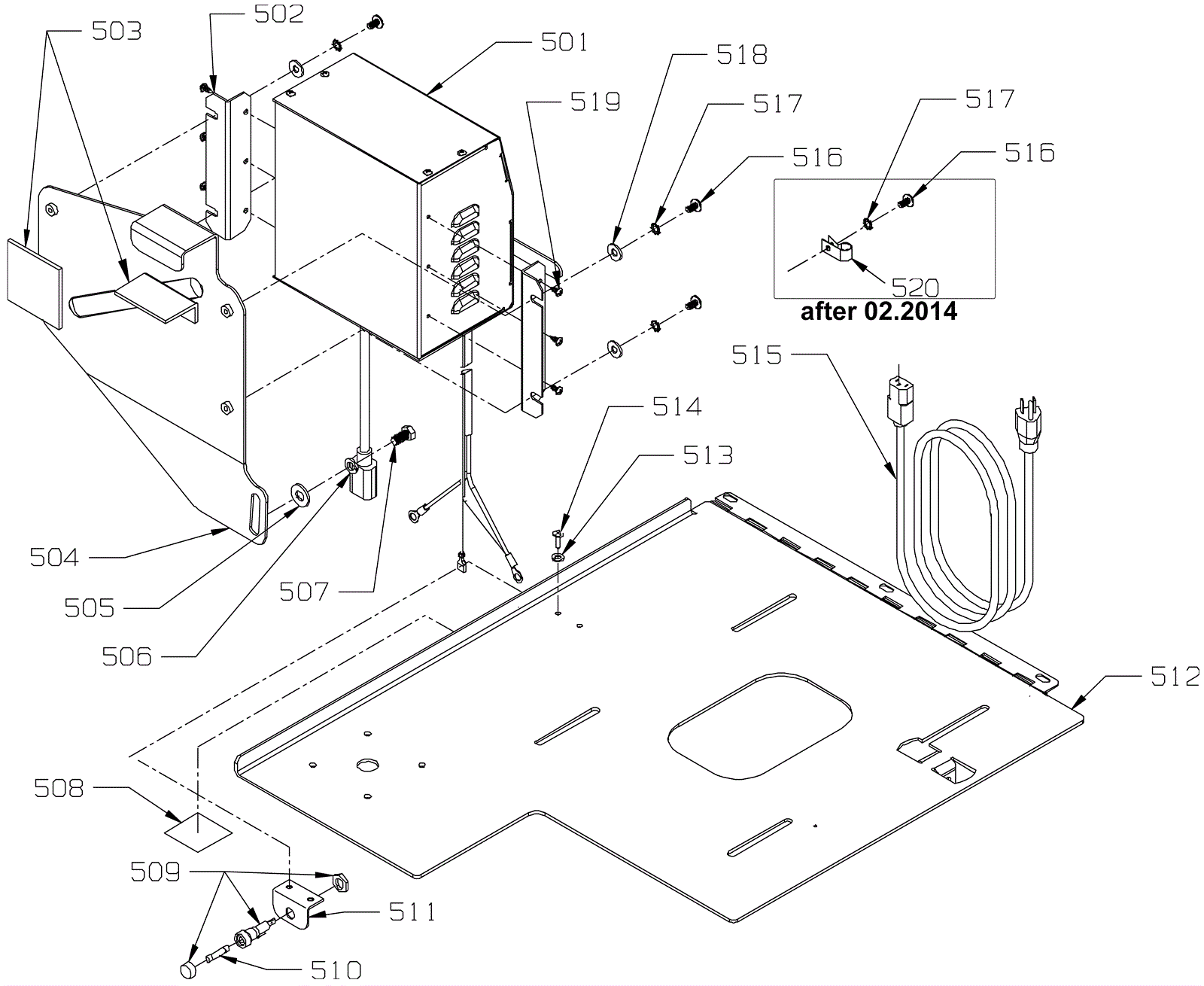 503
502
501
518
519
517
516
517
516
520
after 02.2014
515
514
513
504
505
507
506
512
508
509
511
510