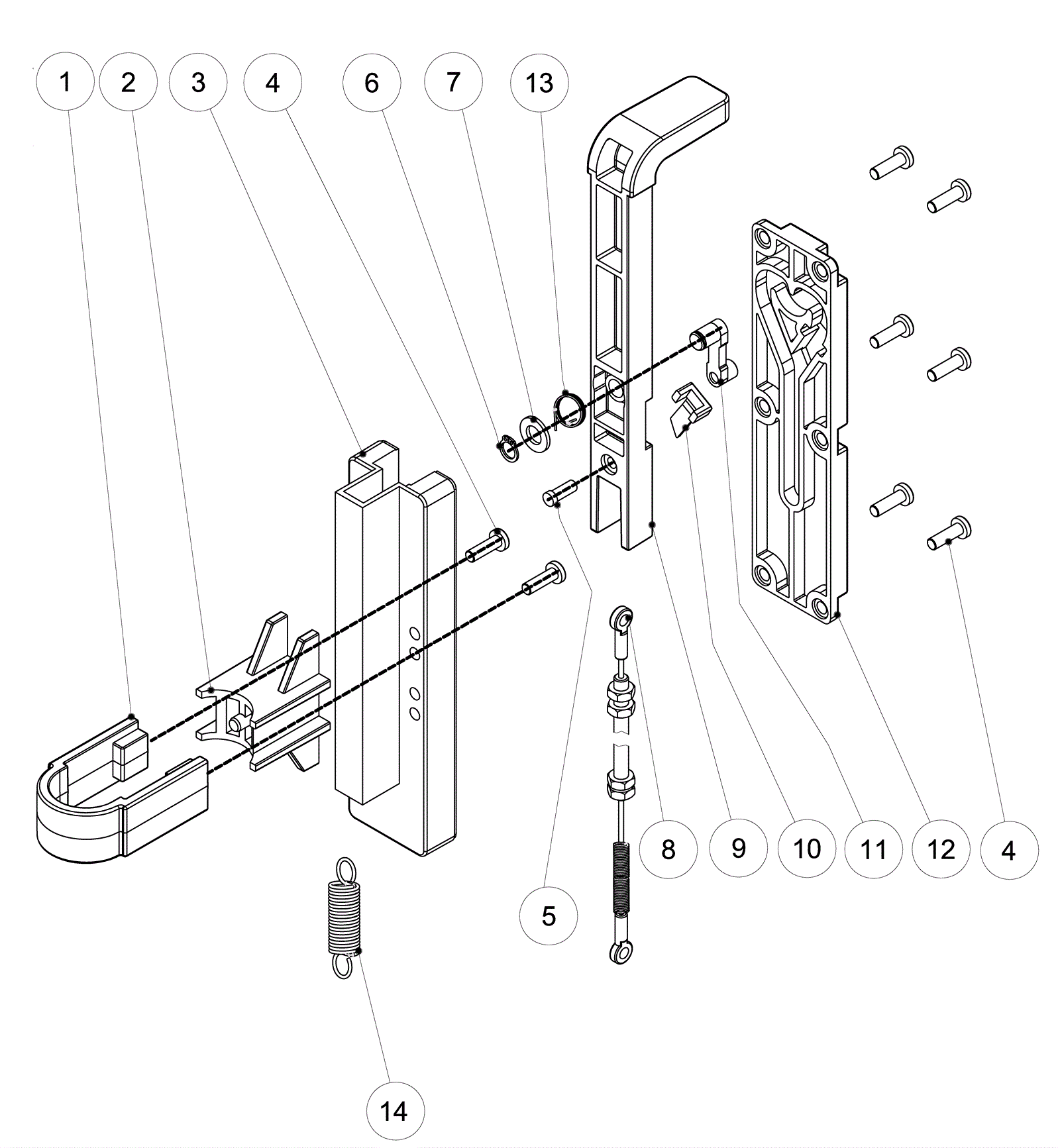 1 2 3 4 6 7 13

8 9 10 11 12 4

5

14