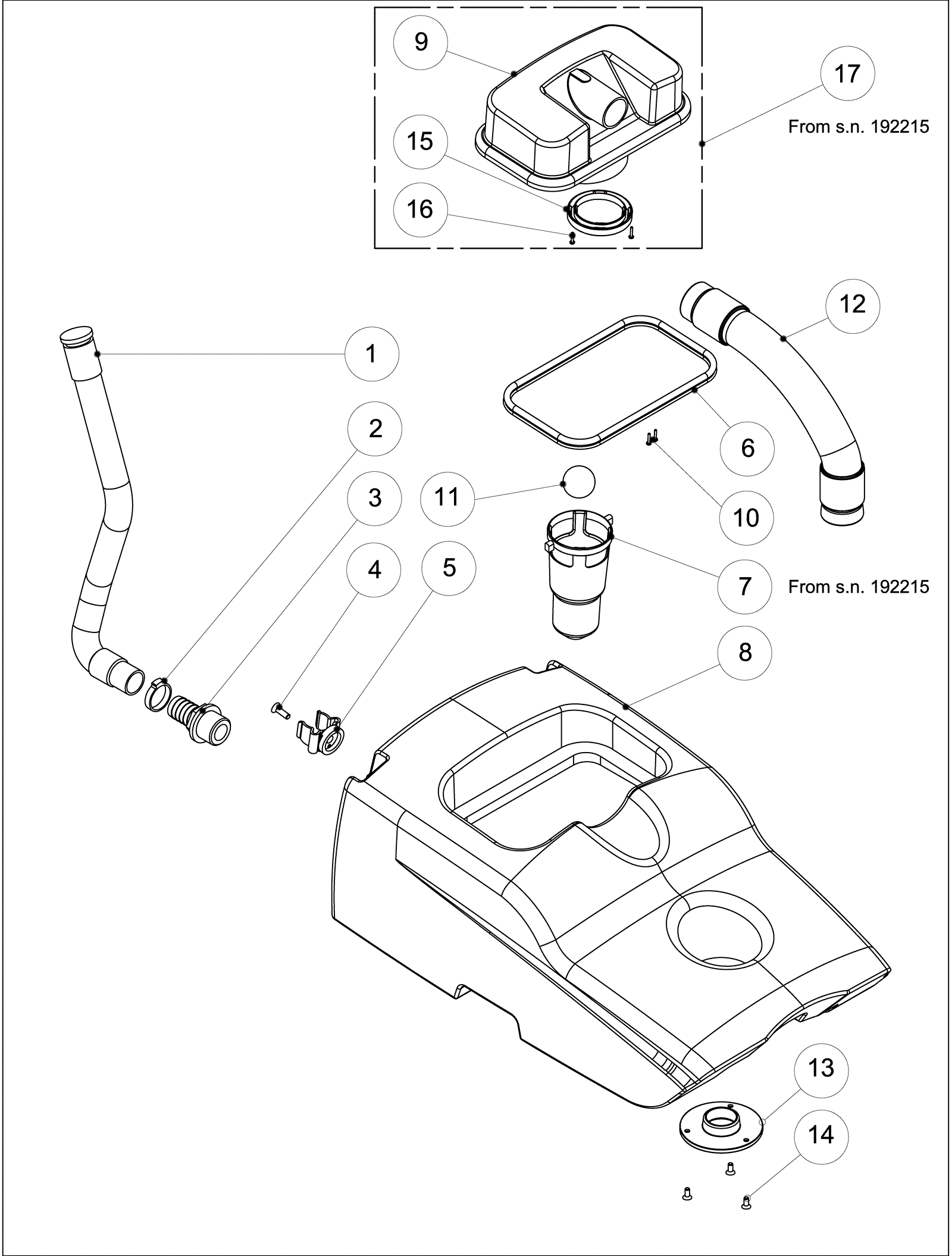 9

17

From s.n. 192215

15

16

12

1

2

6

3

11

10

4

5

7

From s.n. 192215

8

13

14