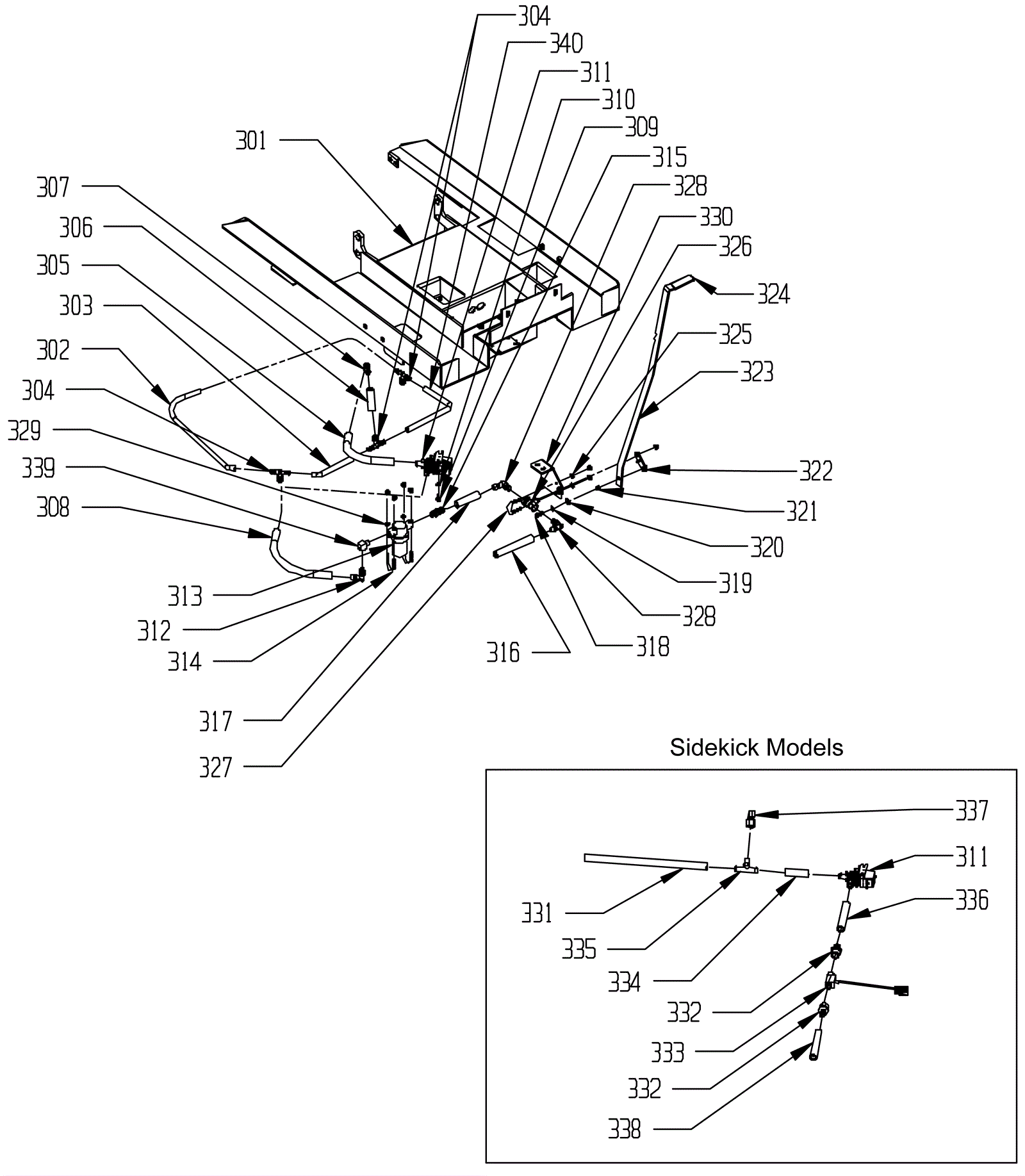 304
340
311
310
309
315
328
330
326
301
307
306
305
303
302
304
329
339
308
324
325
323
322
321
320
319
328
318
316
313
312
314
317
327

Sidekick Models

337
311
336
331
335
334
332
333
332
338