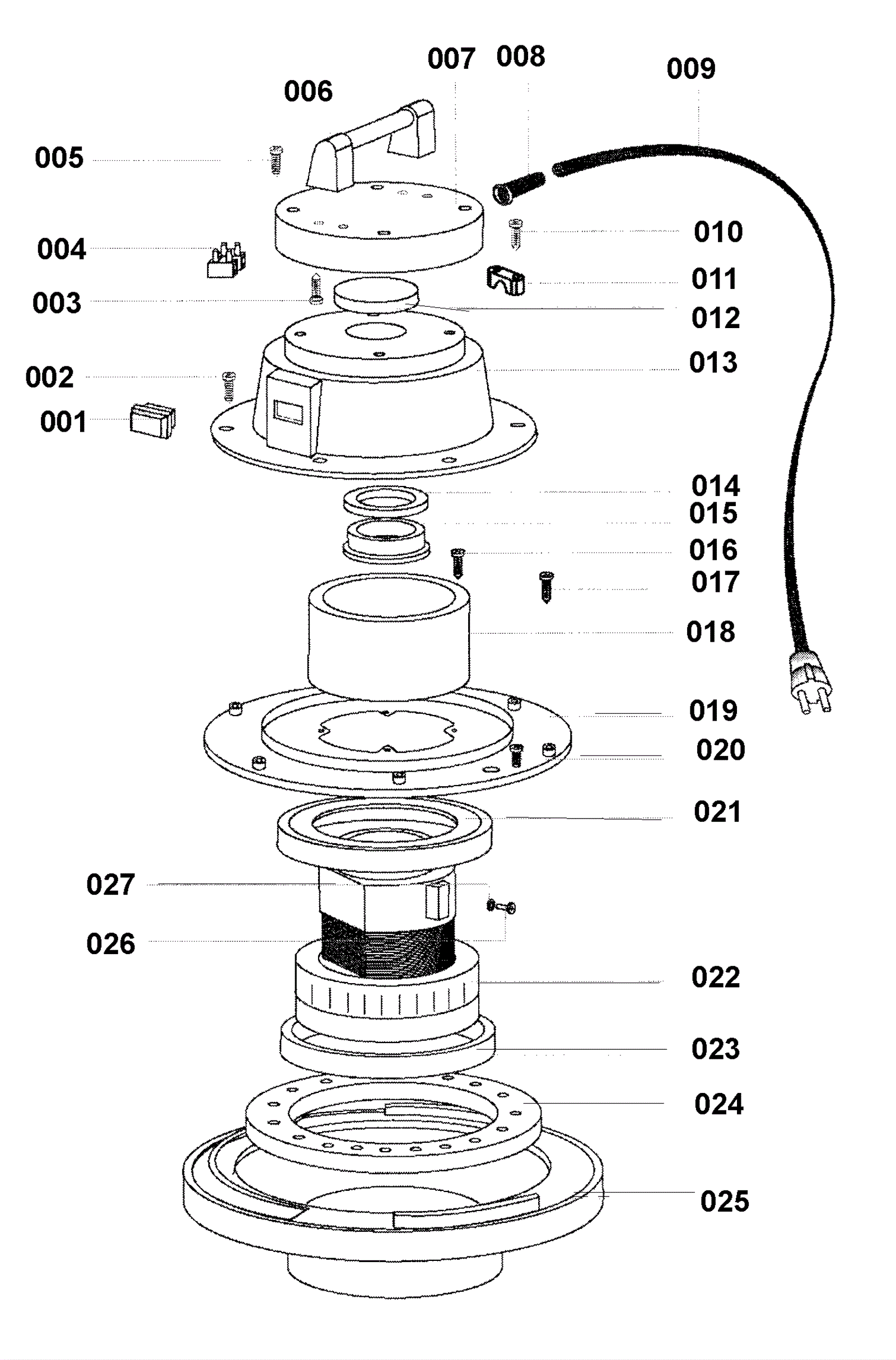 007 008 009
006
005
010
004
011
003
012
013
002
001
014
015
016
017
018
019
020
021
027
026
022
023
024
025