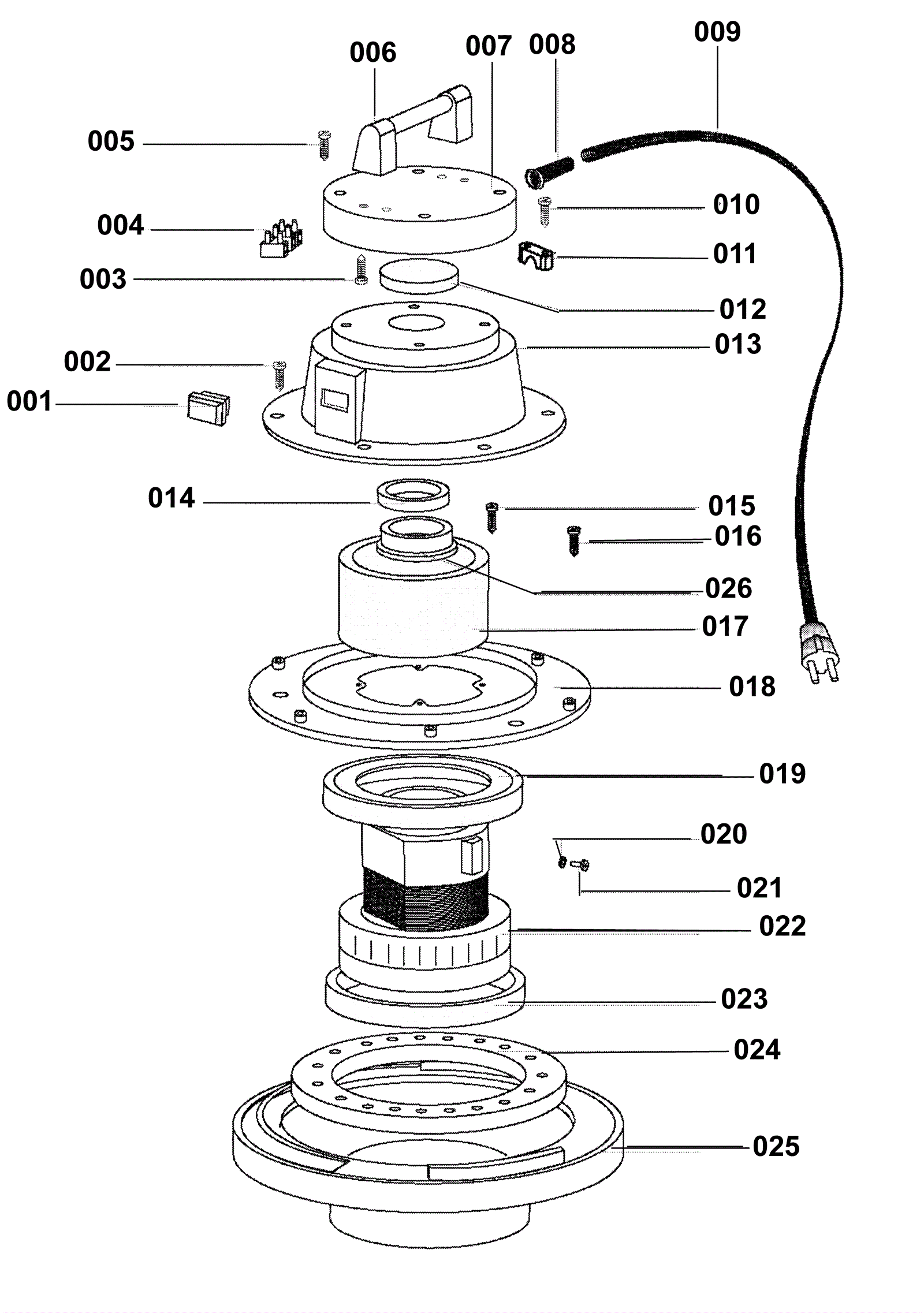 006
007
008
009
005
010
004
011
003
012
013
002
001
014
015
016
026
017
018
019
020
021
022
023
024
025