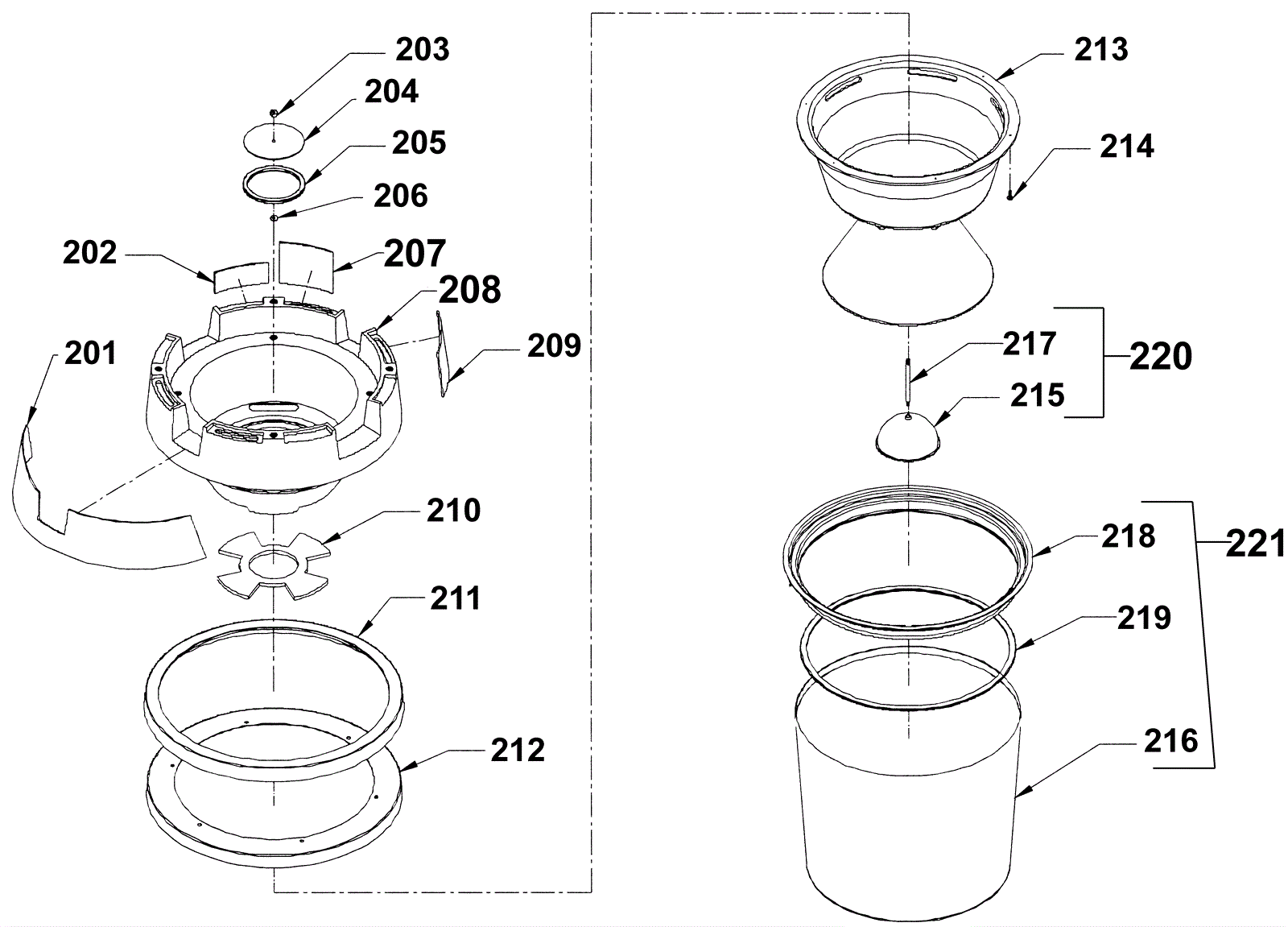 203
204
205
206
202
207
208
201
209
210
211
212
213
214
217
220
215
218
221
219
216