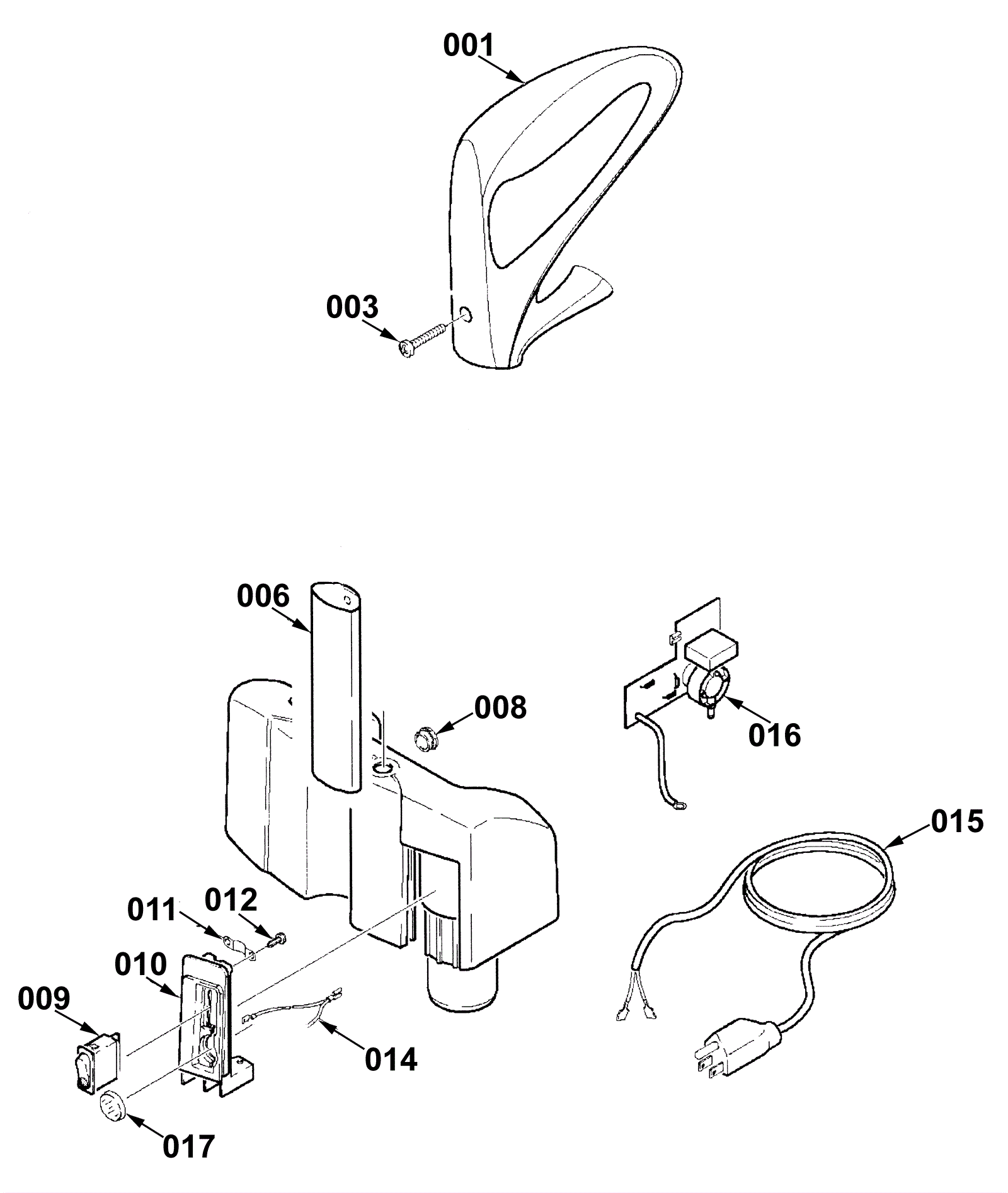 001

003

006

008

016

015

011

012

010

009

014

017