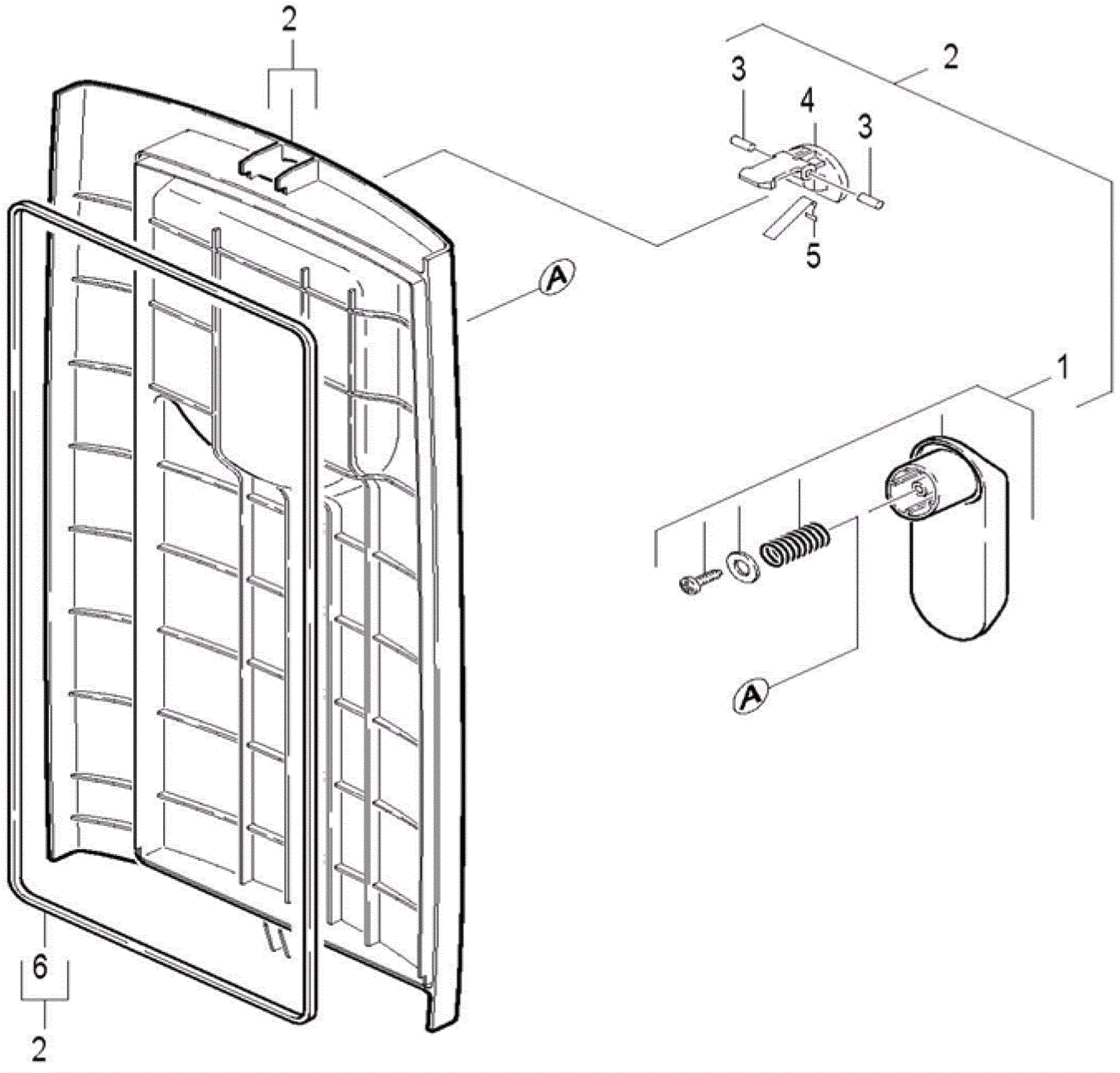 2
2
3
4
3
5
A
1
A
6
2