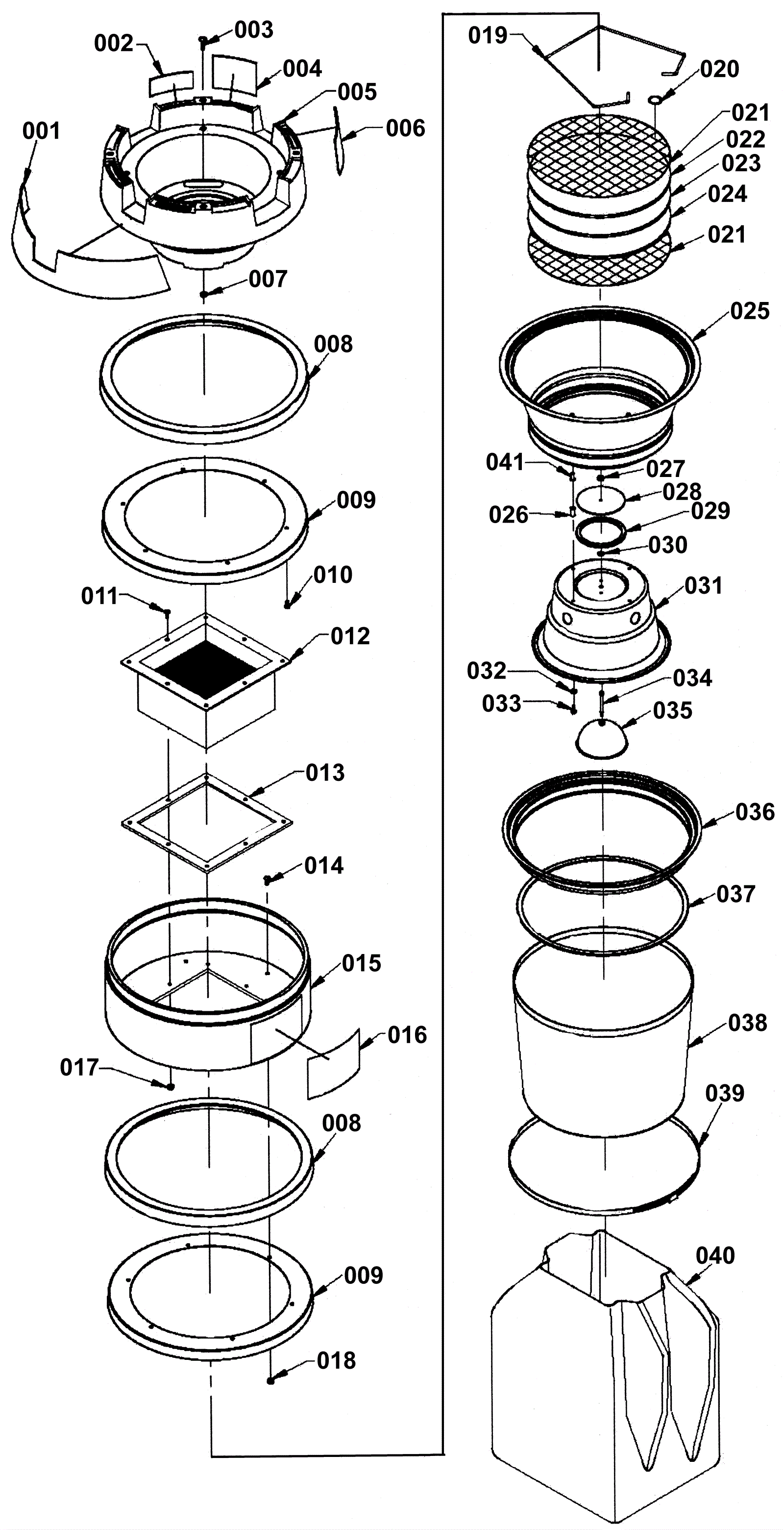 002
003
004
005
001
006
007
008
009
010
011
012
013
014
015
016
017
008
009
018
019
020
021
022
023
024
021
025
041
027
028
026
029
030
031
032
034
033
035
036
037
038
039
040