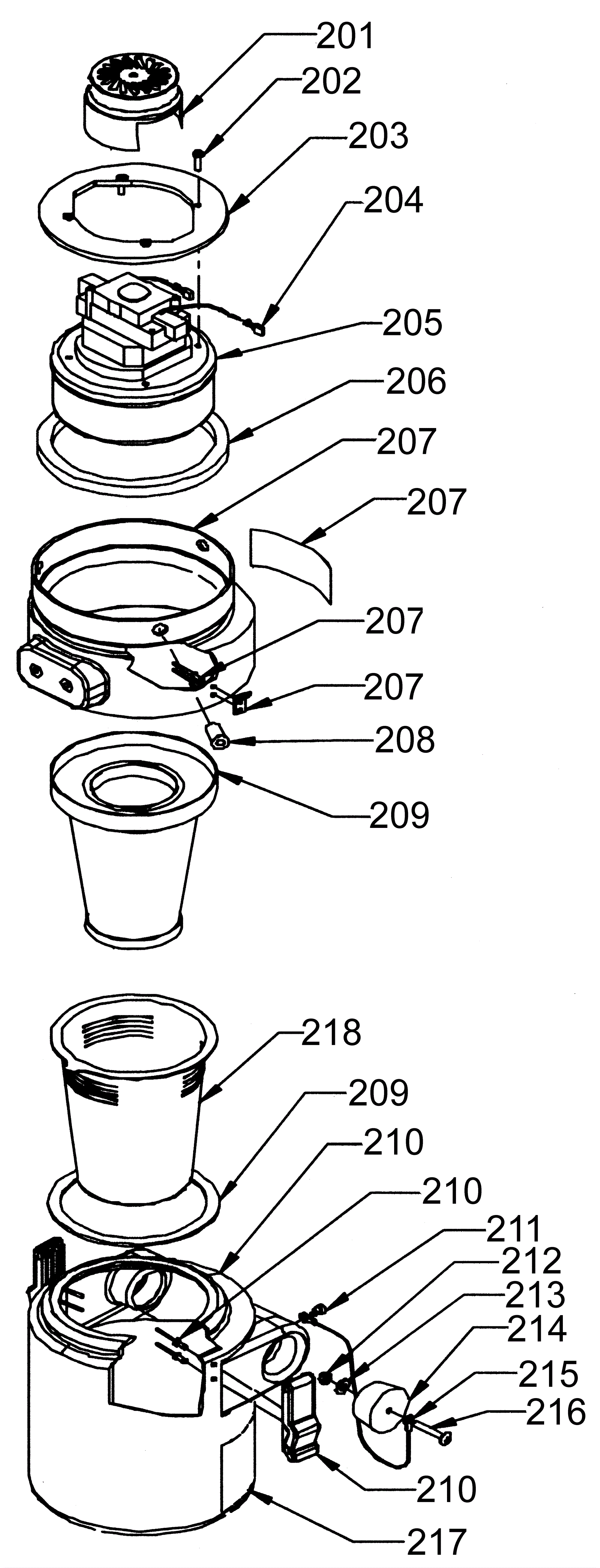 201
202
203
204
205
206
207
207
207
207
208
209
218
209
210
210
211
212
213
214
215
216
210
217