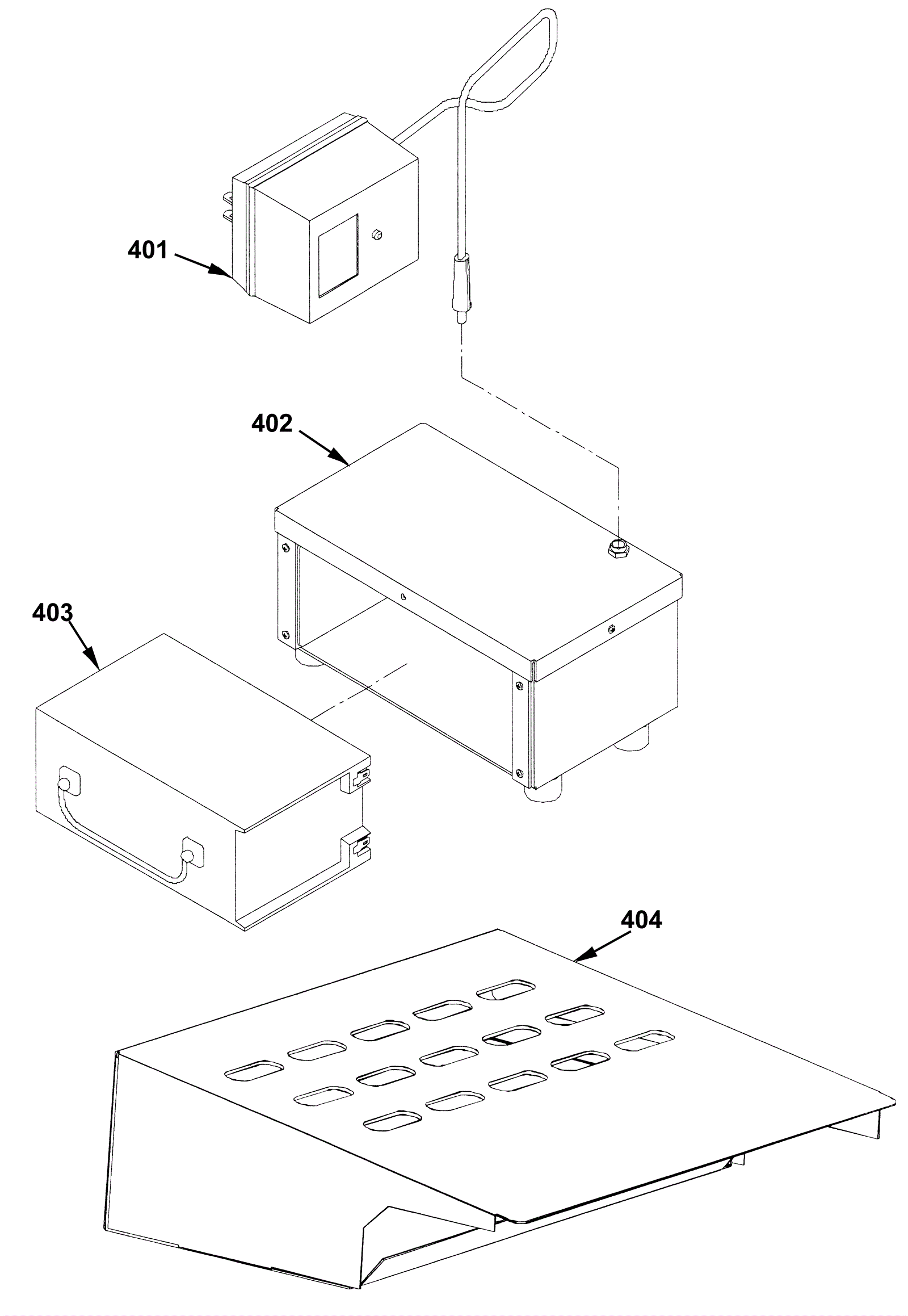 401

402

403

404