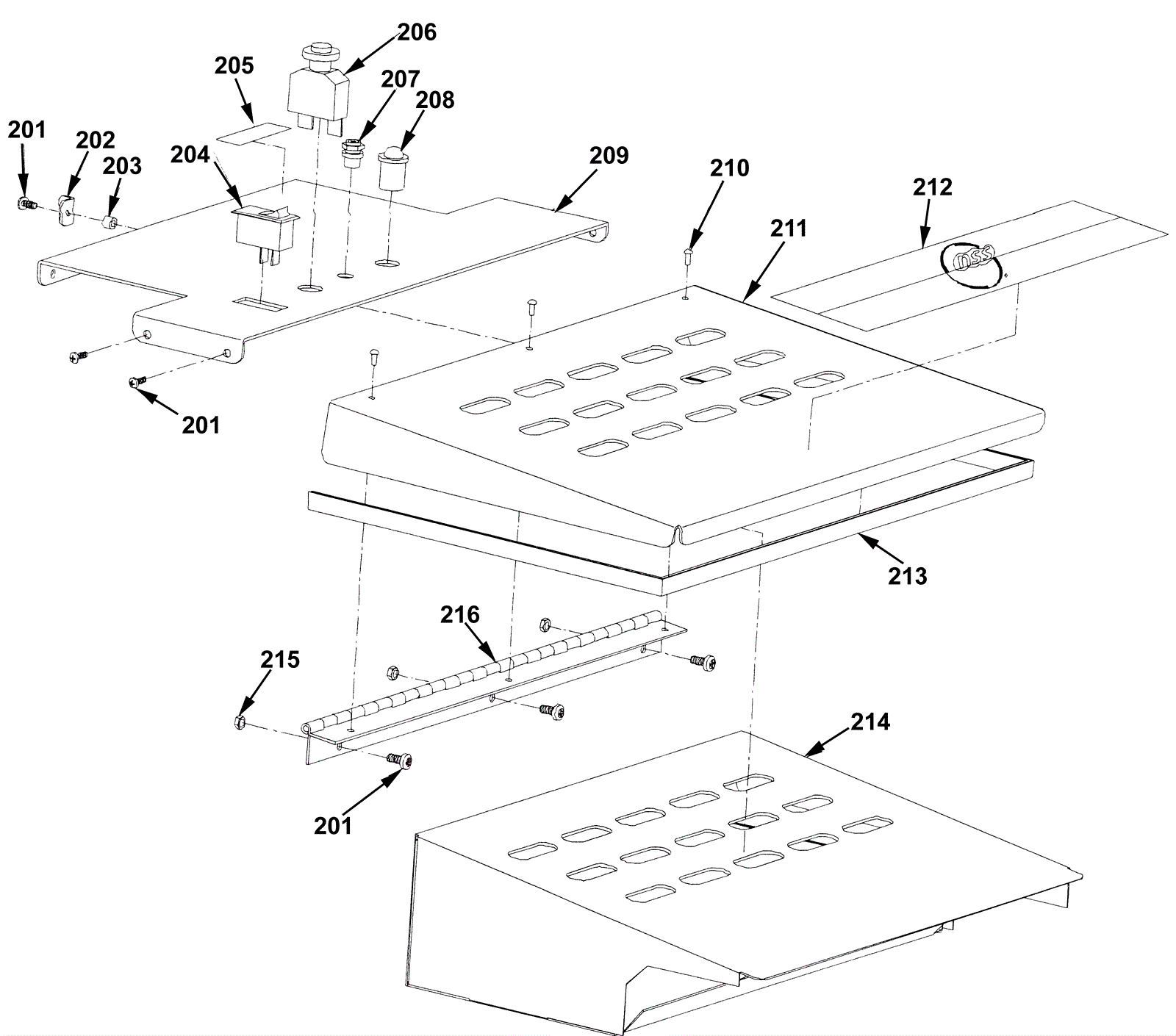 206
205
207
208
201
202
203
204
209
210
212
211
nss
201
213
216
215
214
201