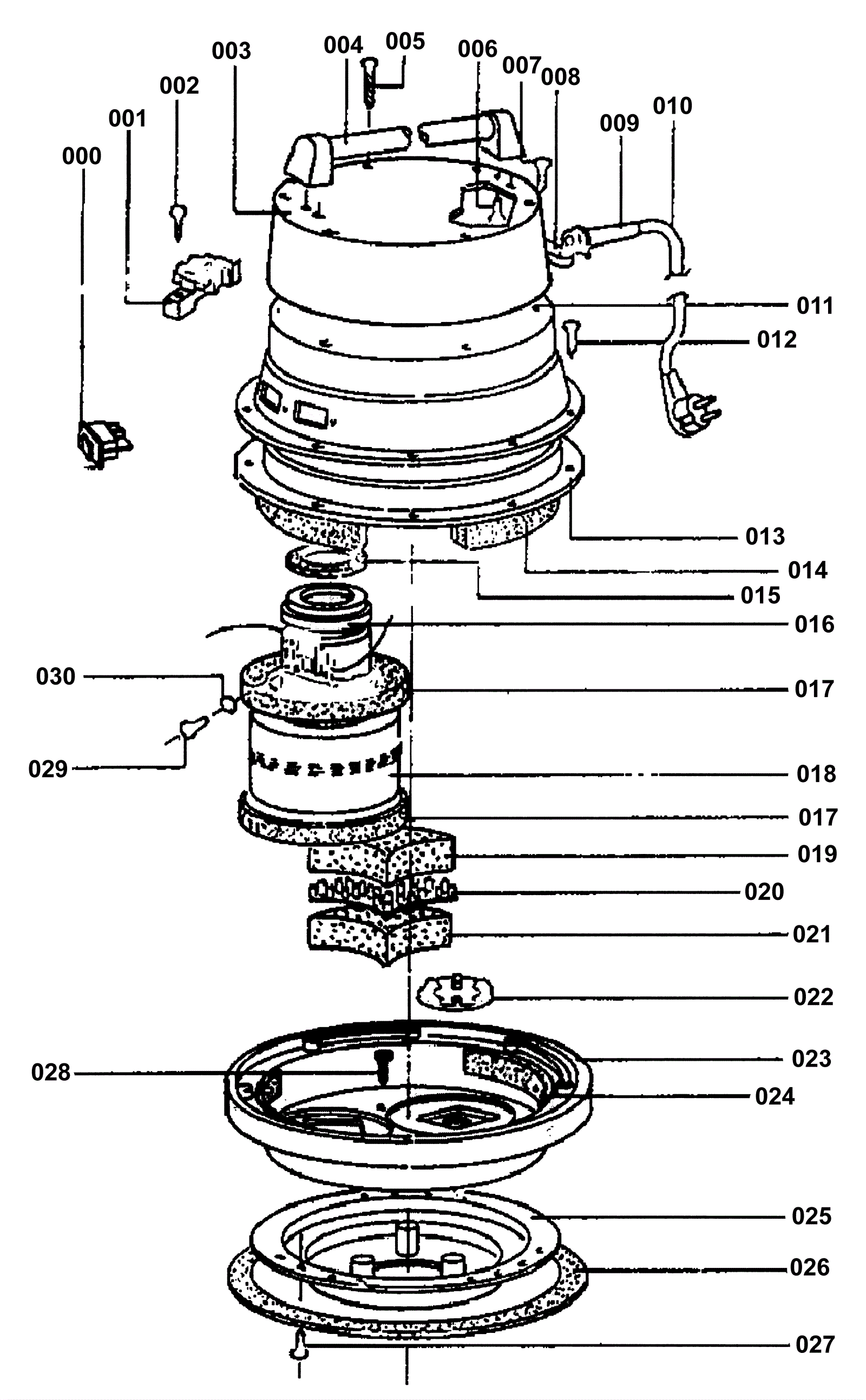 000
001
002
003
004
005
006
007
008
009
010
011
012
013
014
015
016
030
017
029
018
017
019
020
021
022
023
028
024
025
026
027