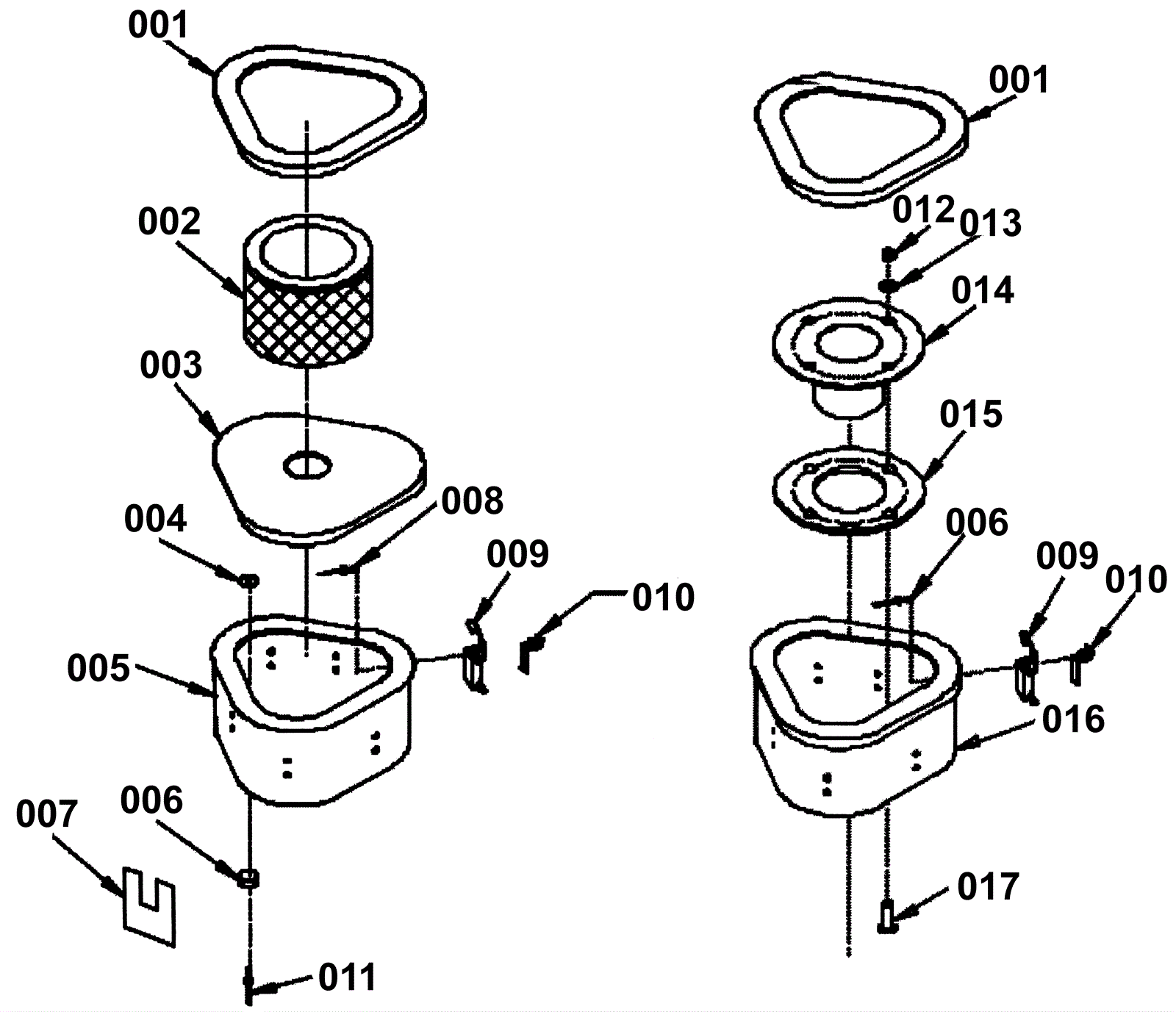 001
002
003
004
008
009
010
005
007
006
011
001
012
013
014
015
006
009
010
016
017