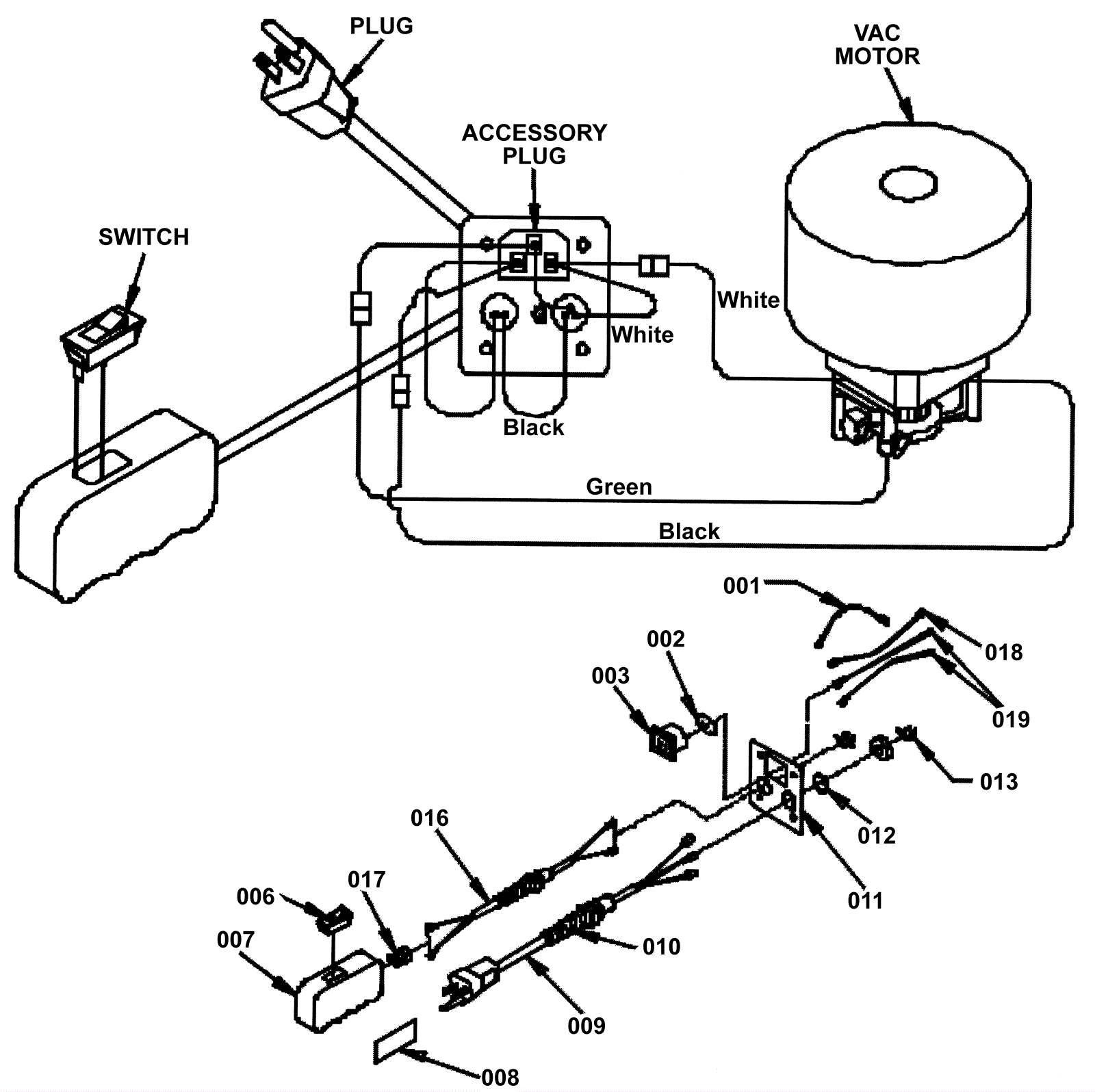 PLUG

VAC MOTOR

ACCESSORY PLUG

SWITCH

White

White

Black

Green

Black

001

002

003

018

019

013

012

011

016

017

006

007

010

009

008