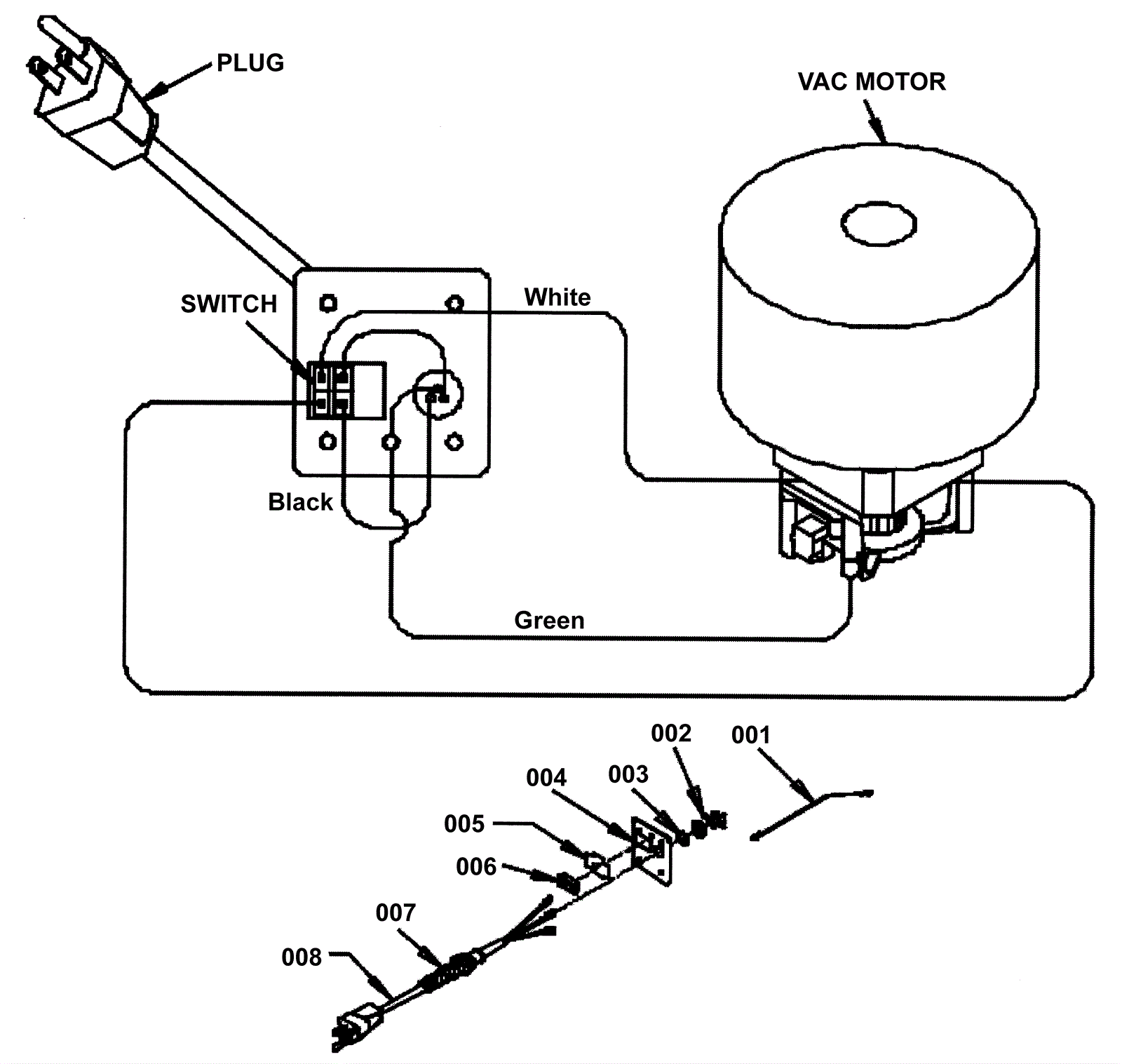 PLUG

VAC MOTOR

SWITCH

White

Black

Green

002

001

004

003

005

006

007

008