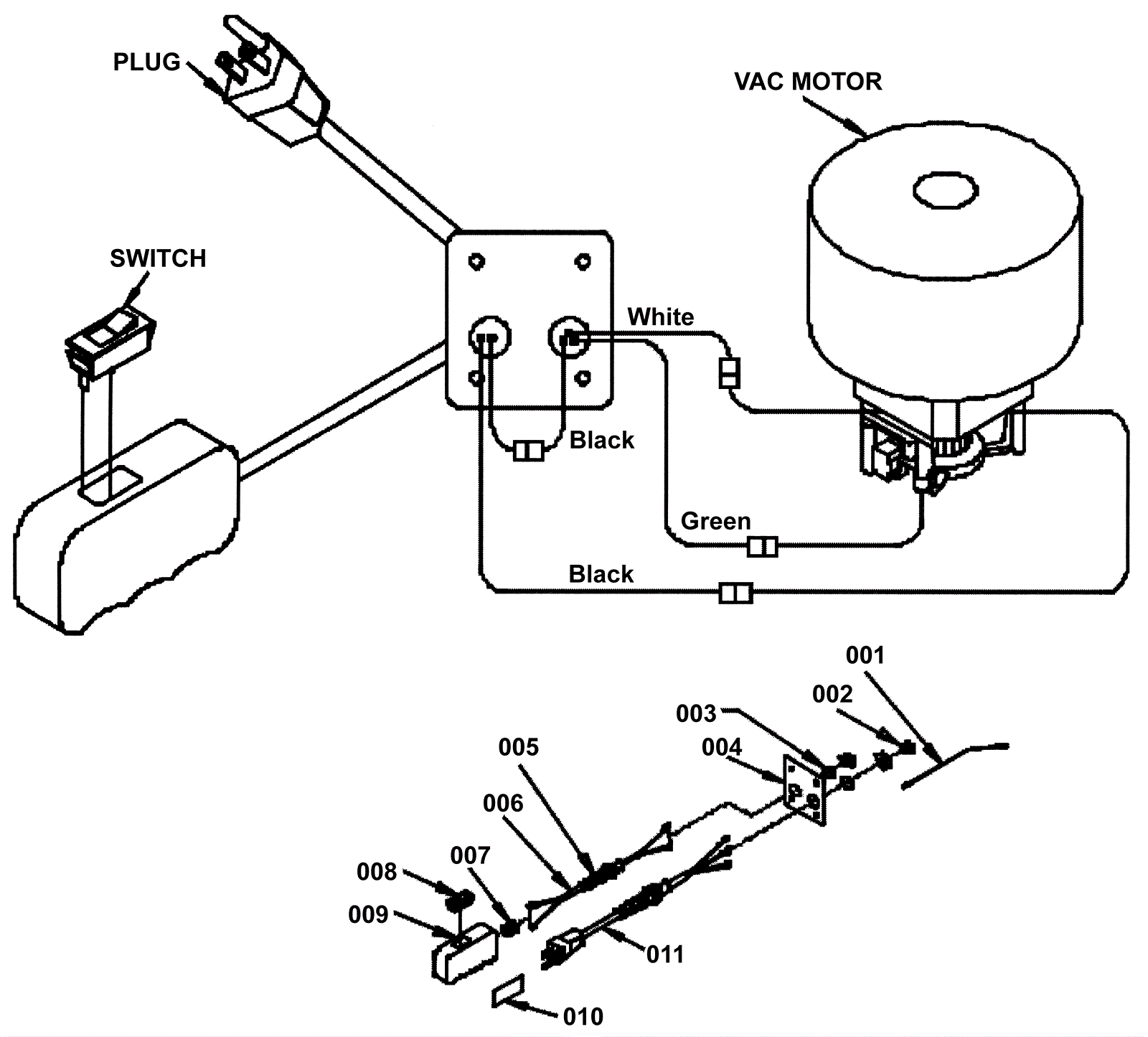 PLUG

VAC MOTOR

SWITCH

White

Black

Green

Black

001

002

003

004

005

006

007

008

009

011

010