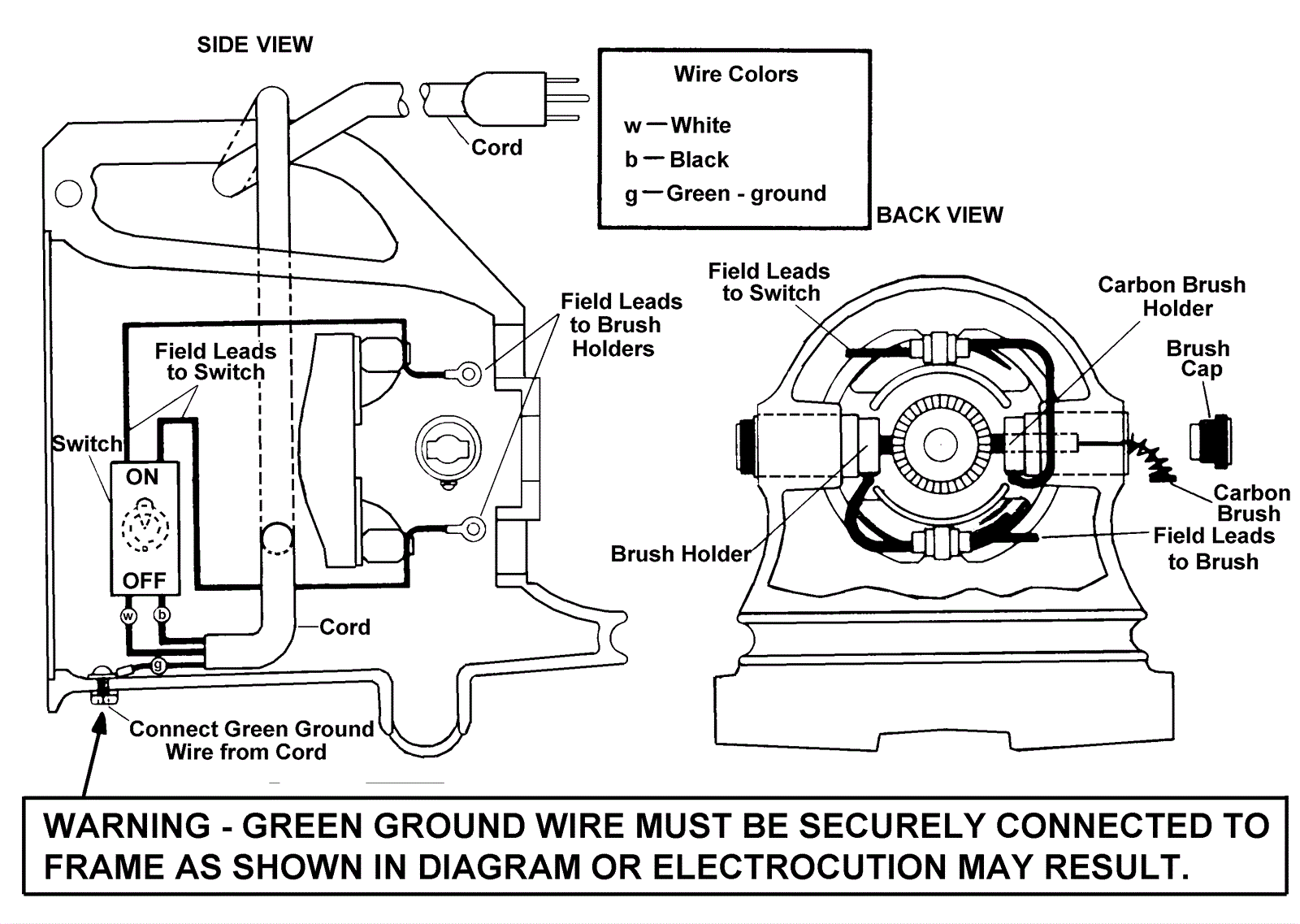 SIDE VIEW

Cord

Wire Colors

w — White
b — Black
g — Green - ground

BACK VIEW

Field Leads to Brush Holders

Field Leads to Switch

Switch

ON

OFF

w b

g

Cord

Connect Green Ground Wire from Cord

Field Leads to Switch

Carbon Brush Holder

Brush Cap

Carbon Brush

Field Leads to Brush

Brush Holder

WARNING - GREEN GROUND WIRE MUST BE SECURELY CONNECTED TO FRAME AS SHOWN IN DIAGRAM OR ELECTROCUTION MAY RESULT.